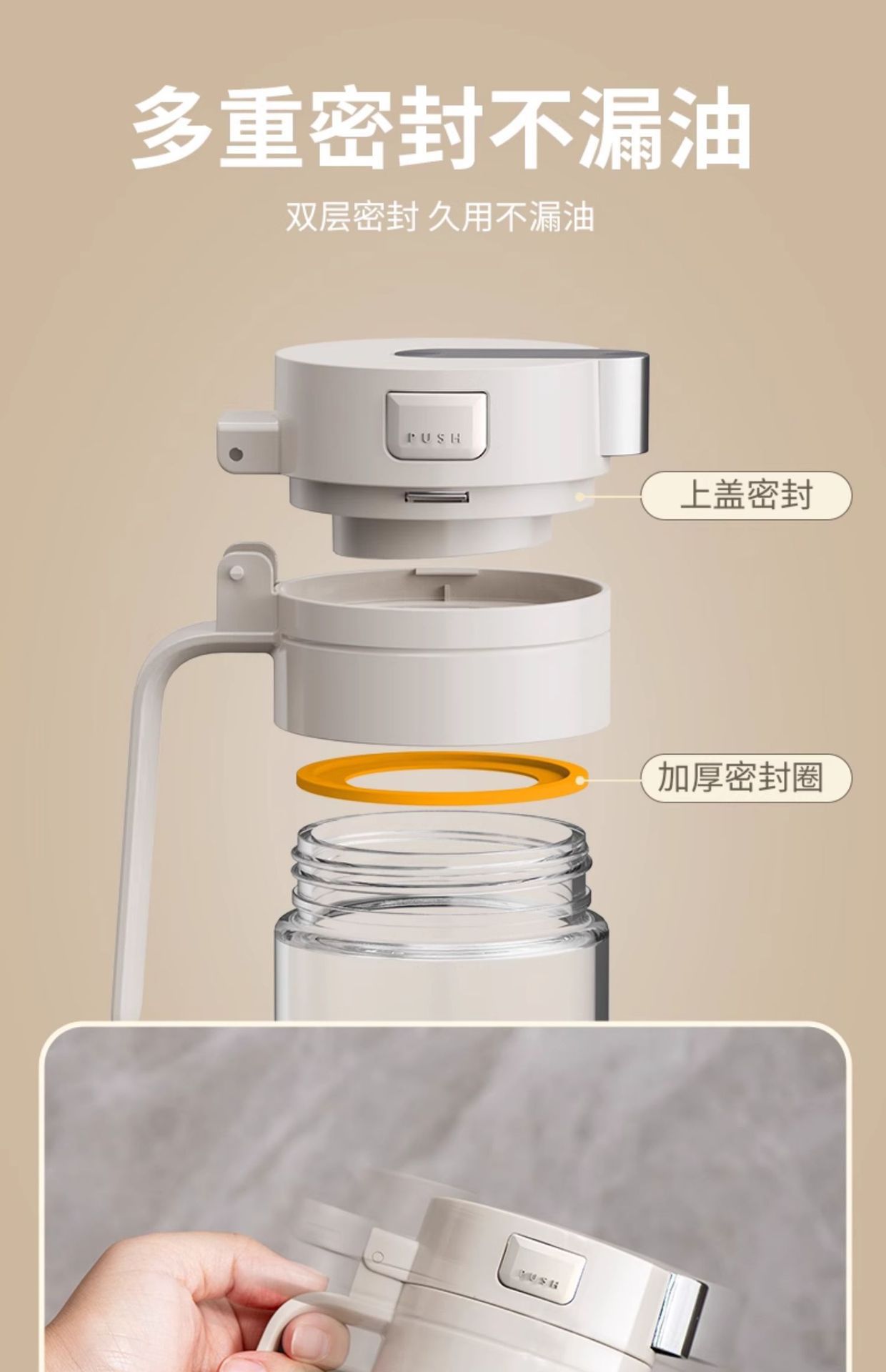 多重密封不漏油

双层密封 久用不漏油

PUSH

上盖密封

加厚密封圈

PUSH