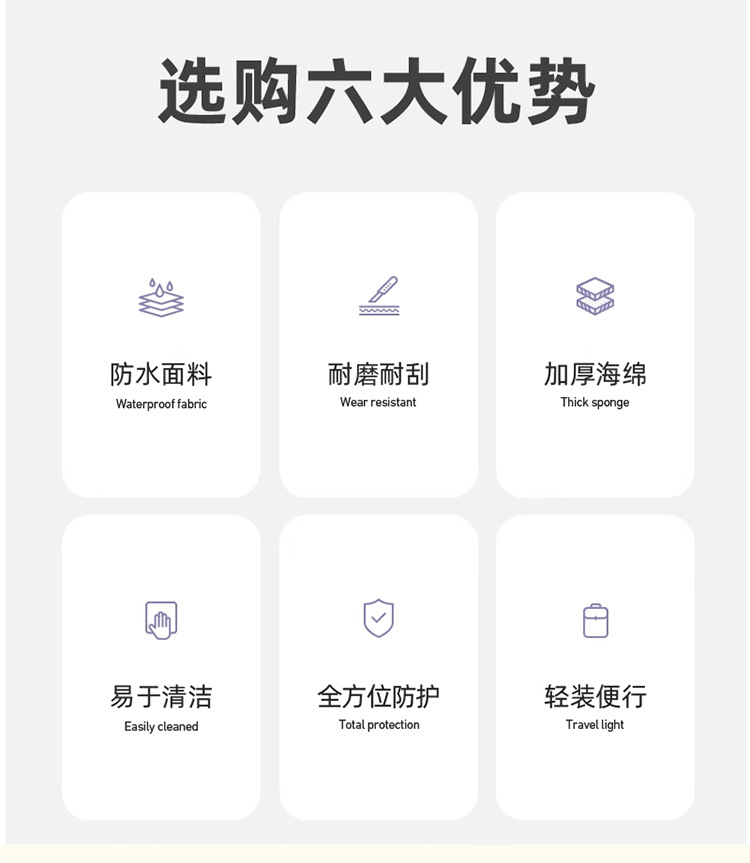 选购六大优势

防水面料
Waterproof fabric

耐磨耐刮
Wear resistant

加厚海绵
Thick sponge

易于清洁
Easily cleaned

全方位防护
Total protection

轻装便行
Travel light