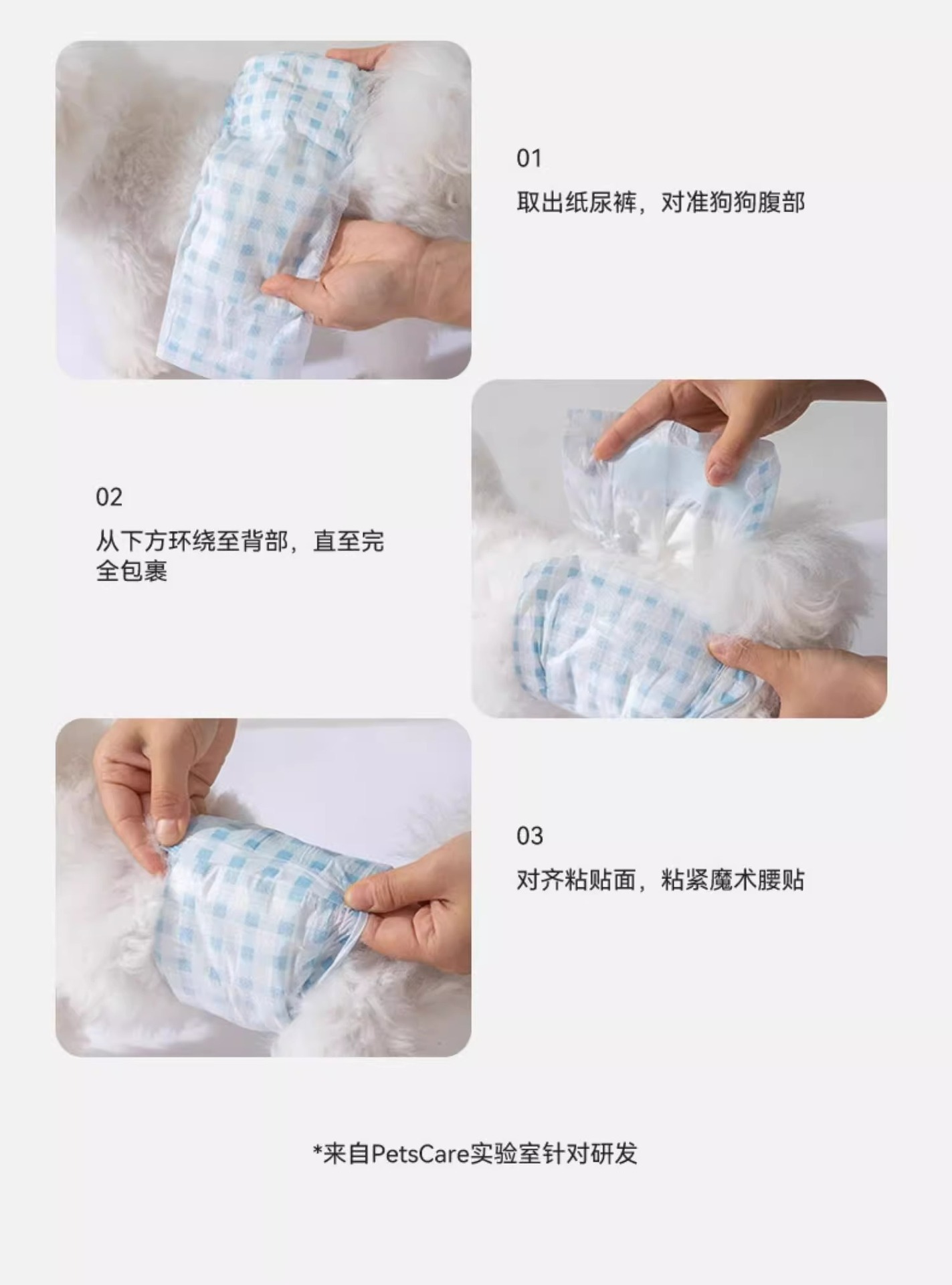 01

取出纸尿裤，对准狗狗腹部

02

从下方环绕至背部，直至完全包裹

03

对齐粘贴面，粘紧魔术腰贴

*来自PetsCare实验室针对研发