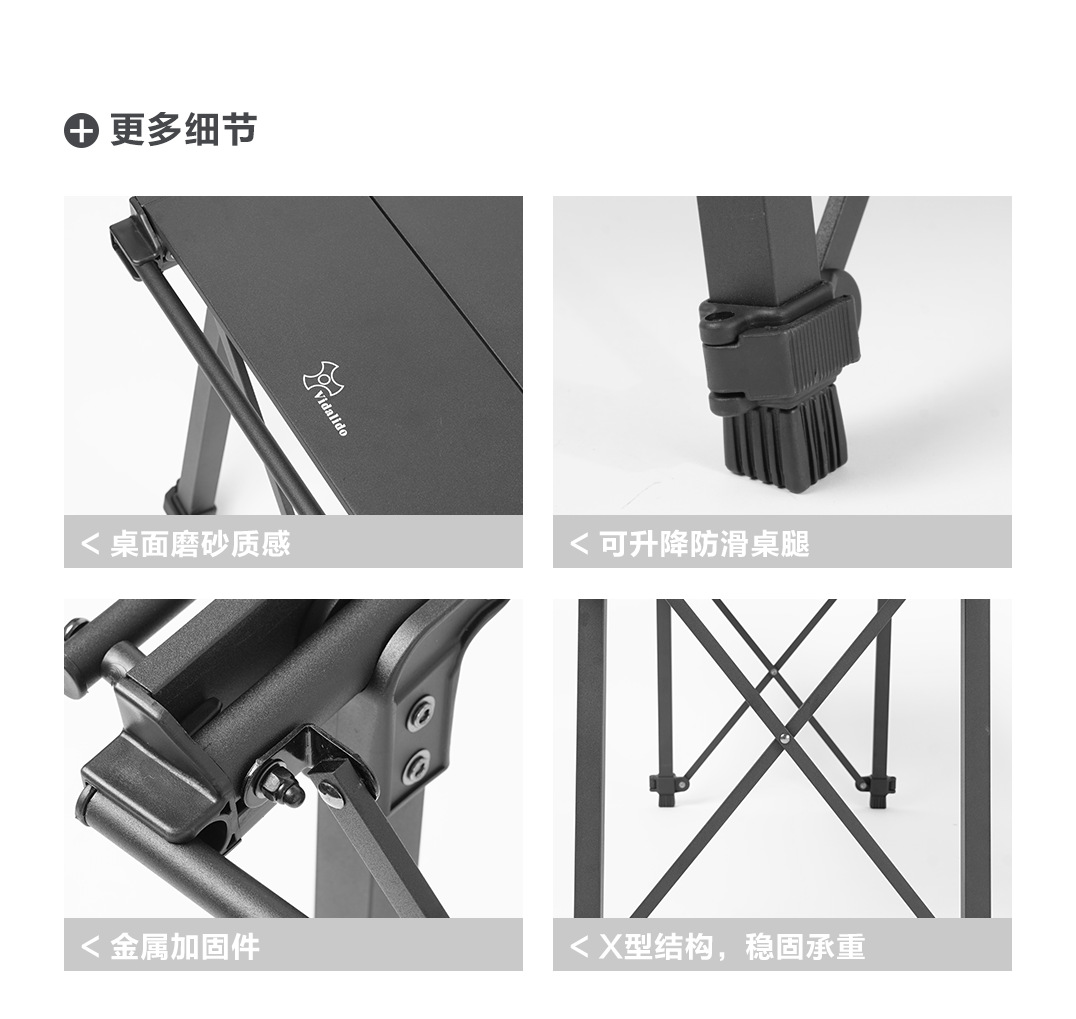 更多细节

Vidalido

< 桌面磨砂质感

< 可升降防滑桌腿

< 金属加固件

< X型结构，稳固承重