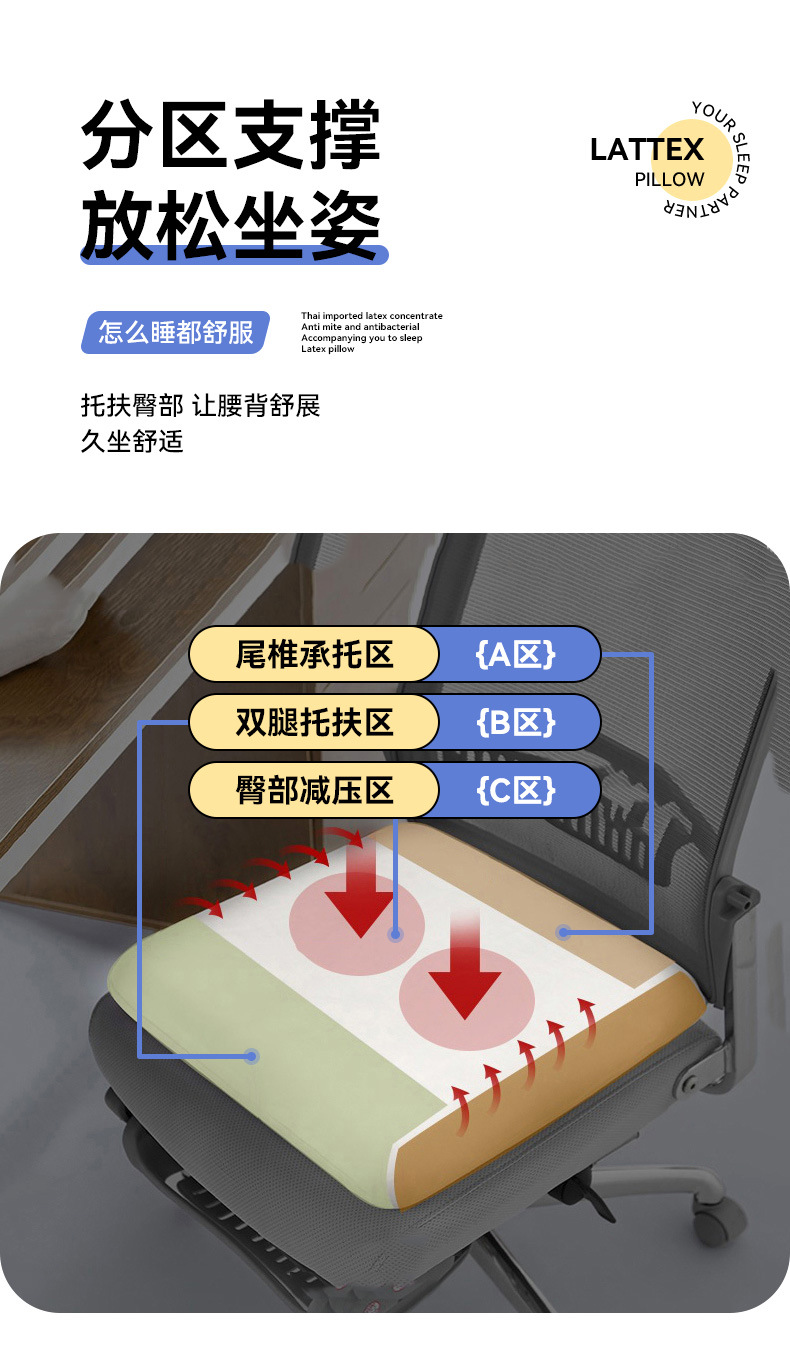 分区支撑
放松坐姿

LATTEX
PILLOW
YOUR SLEEP PARTNER

怎么睡都舒服

Thai imported latex concentrate
Anti mite and antibacterial
Accompanying you to sleep
Latex pillow

托扶臀部 让腰背舒展
久坐舒适

尾椎承托区 {A区}
双腿托扶区 {B区}
臀部减压区 {C区}