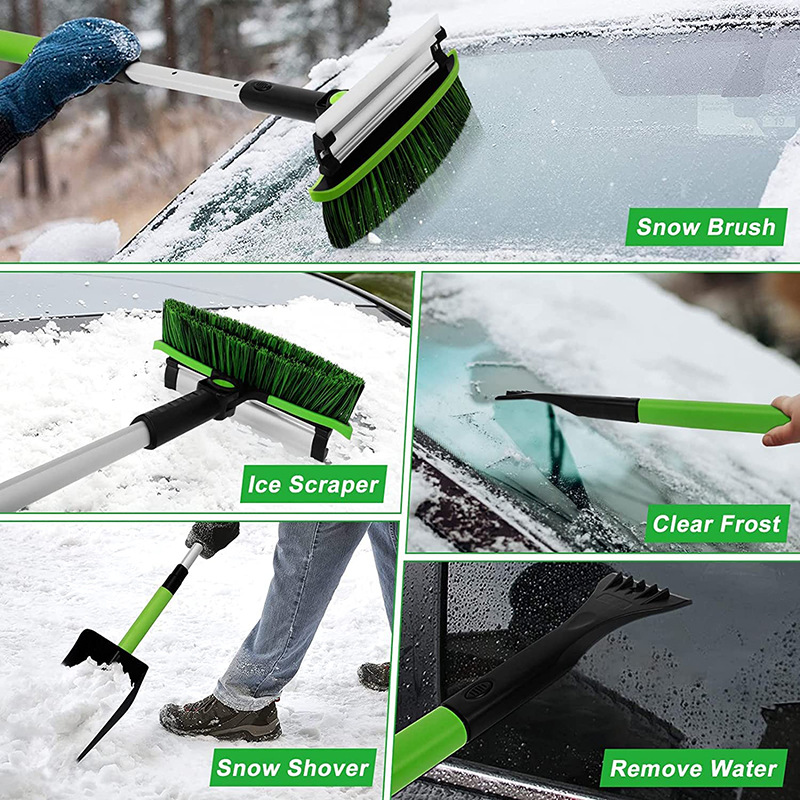 Snow Brush

Ice Scraper

Clear Frost

Snow Shover

Remove Water