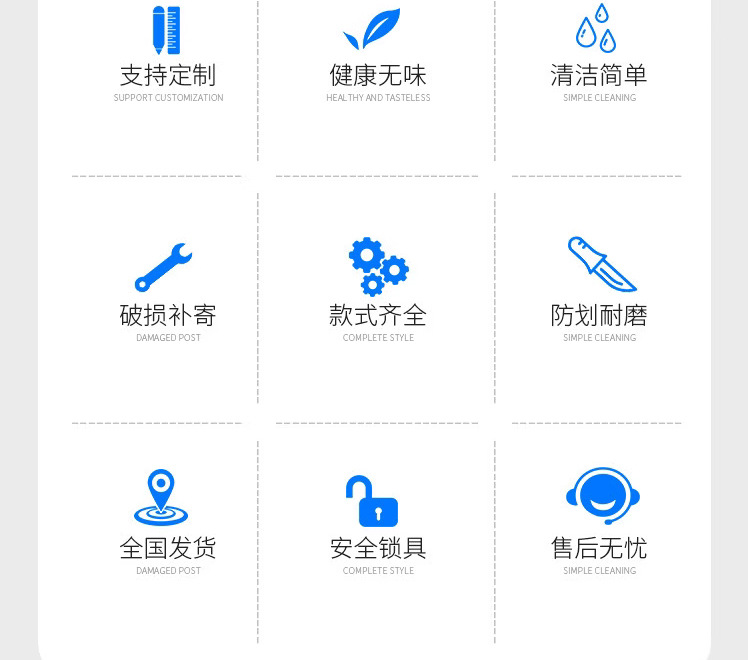 支持定制
SUPPORT CUSTOMIZATION

健康无味
HEALTHY AND TASTELESS

清洁简单
SIMPLE CLEANING

破损补寄
DAMAGED POST

款式齐全
COMPLETE STYLE

防划耐磨
SIMPLE CLEANING

全国发货
DAMAGED POST

安全锁具
COMPLETE STYLE

售后无忧
SIMPLE CLEANING