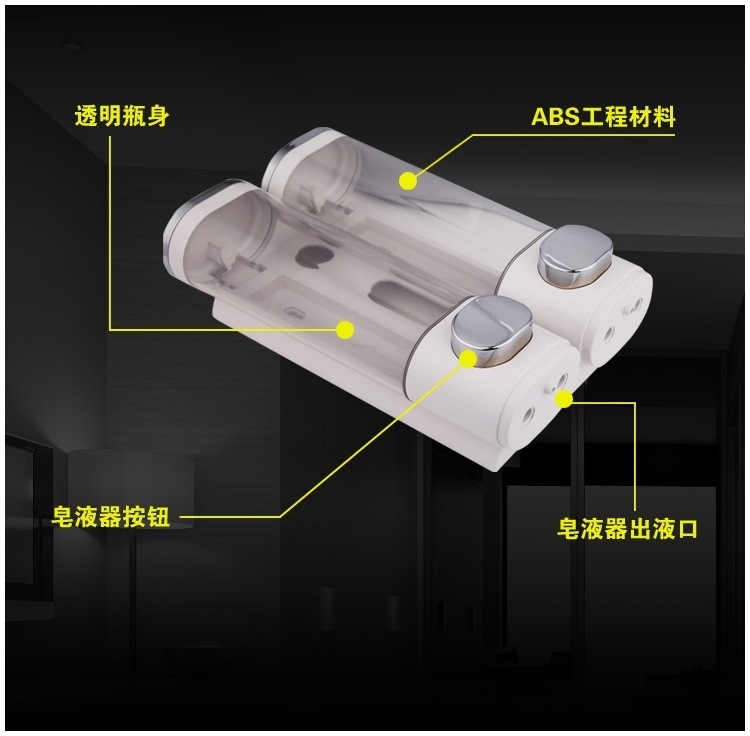 透明瓶身

ABS工程材料

皂液器按钮

皂液器出液口