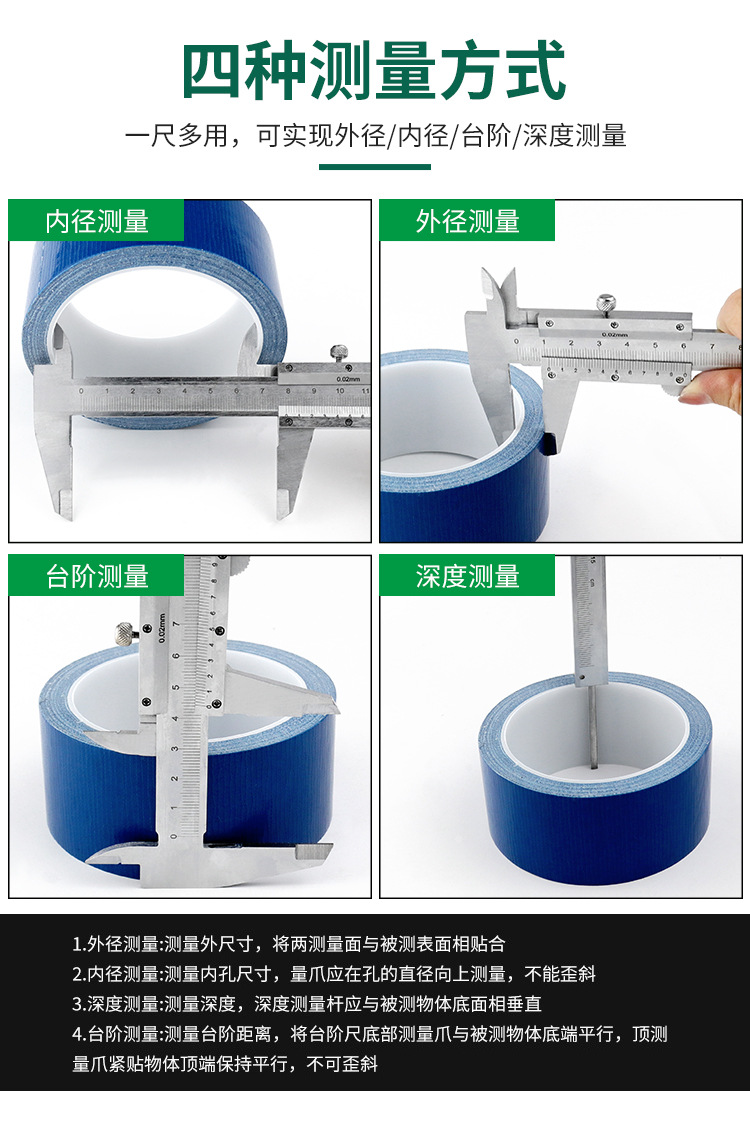 四种测量方式

一尺多用，可实现外径/内径/台阶/深度测量

内径测量

0.02mm

外径测量

0.02mm

台阶测量

0.02mm

深度测量

1.外径测量:测量外尺寸，将两测量面与被测表面相贴合
2.内径测量:测量内孔尺寸，量爪应在孔的直径向上测量，不能歪斜
3.深度测量:测量深度，深度测量杆应与被测物体底面相垂直
4.台阶测量:测量台阶距离，将台阶尺底部测量爪与被测物体底端平行，顶测量爪紧贴物体顶端保持平行，不可歪斜