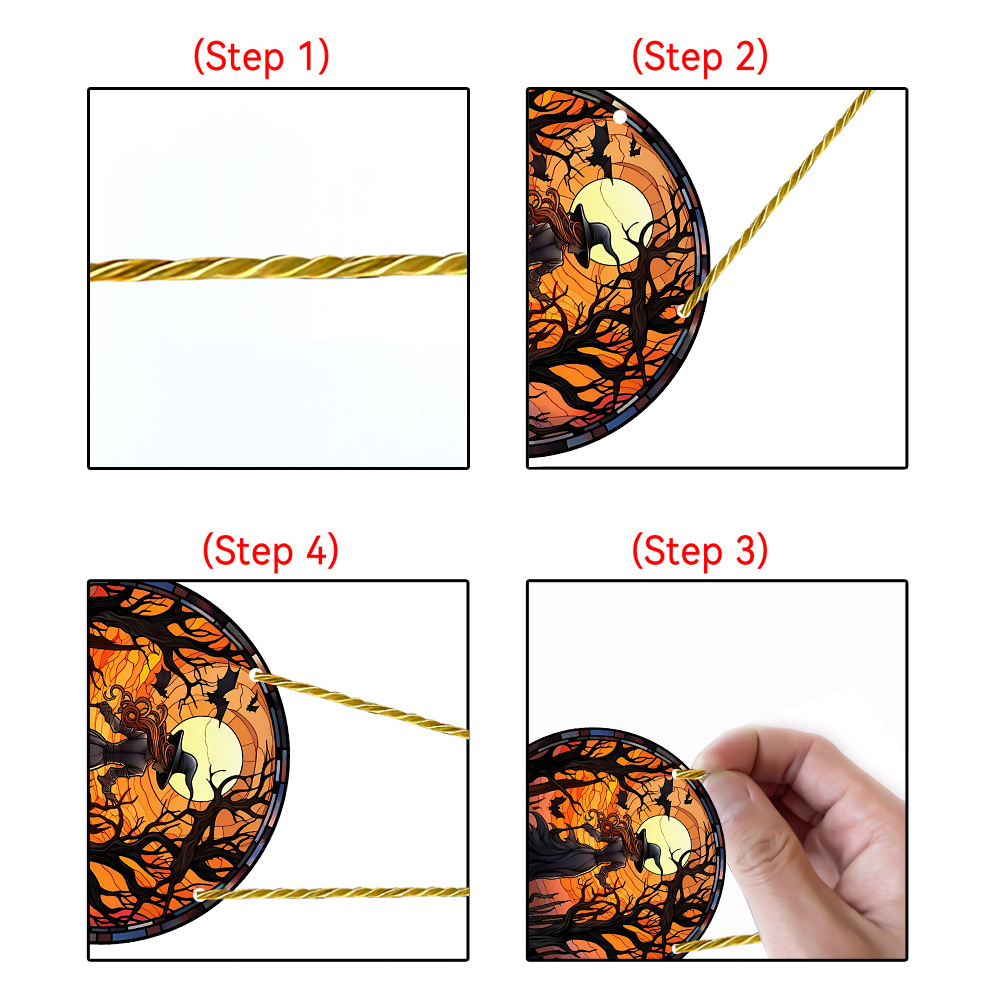 (Step 1)

(Step 2)

(Step 4)

(Step 3)