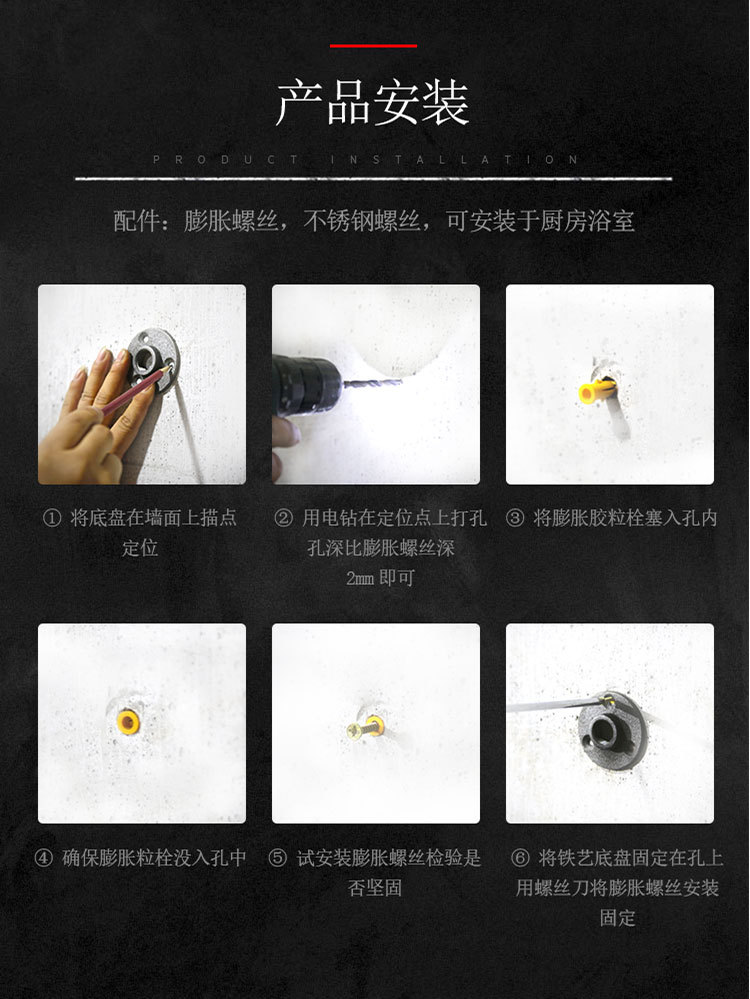 产品安装

PRODUCT INSTALLATION

配件：膨胀螺丝，不锈钢螺丝，可安装于厨房浴室

① 将底盘在墙面上描点定位

② 用电钻在定位点上打孔 孔深比膨胀螺丝深 2mm 即可

③ 将膨胀胶粒栓塞入孔内

④ 确保膨胀粒栓没入孔中

⑤ 试安装膨胀螺丝检验是否坚固

⑥ 将铁艺底盘固定在孔上 用螺丝刀将膨胀螺丝安装固定