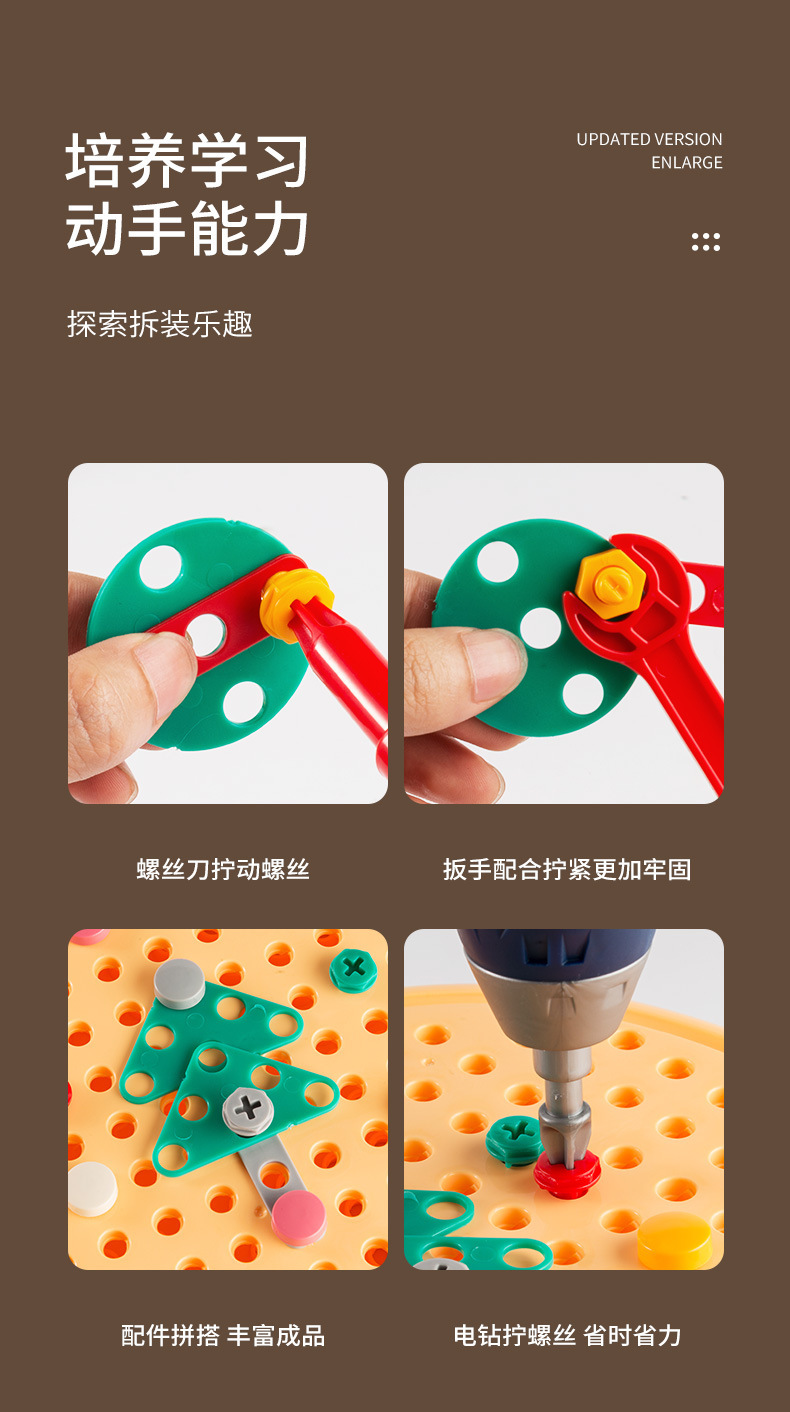 培养学习
动手能力

UPDATED VERSION
ENLARGE

探索拆装乐趣

螺丝刀拧动螺丝

扳手配合拧紧更加牢固

配件拼搭 丰富成品

电钻拧螺丝 省时省力