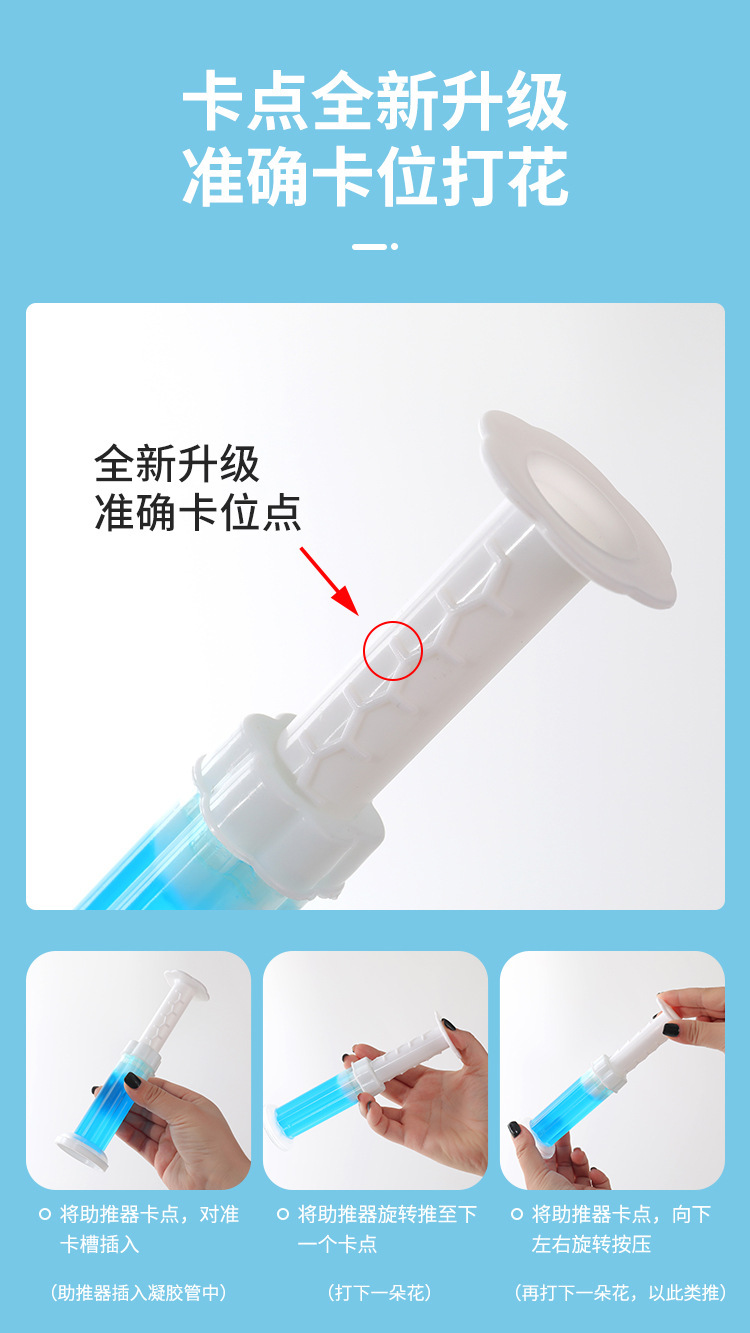 卡点全新升级
准确卡位打花

全新升级
准确卡位点

将助推器卡点，对准卡槽插入

（助推器插入凝胶管中）

将助推器旋转推至下一个卡点

（打下一朵花）

将助推器卡点，向下左右旋转按压

（再打下一朵花，以此类推）