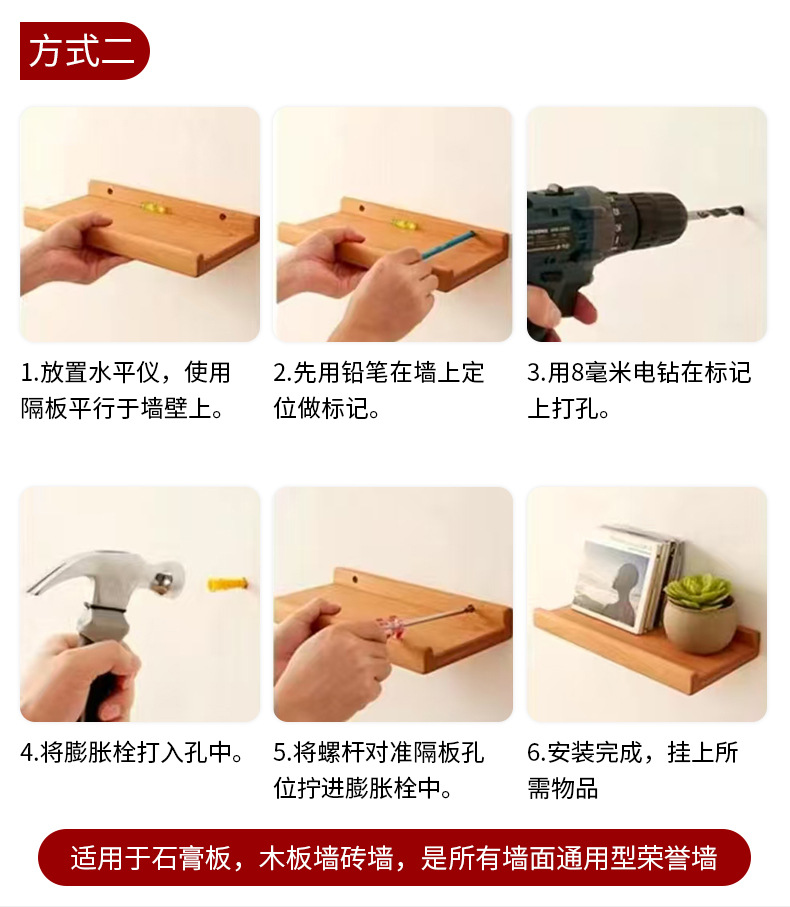 方式二

1.放置水平仪，使用隔板平行于墙壁上。

2.先用铅笔在墙上定位做标记。

3.用8毫米电钻在标记上打孔。

4.将膨胀栓打入孔中。

5.将螺杆对准隔板孔位拧进膨胀栓中。

6.安装完成，挂上所需物品

适用于石膏板，木板墙砖墙，是所有墙面通用型荣誉墙