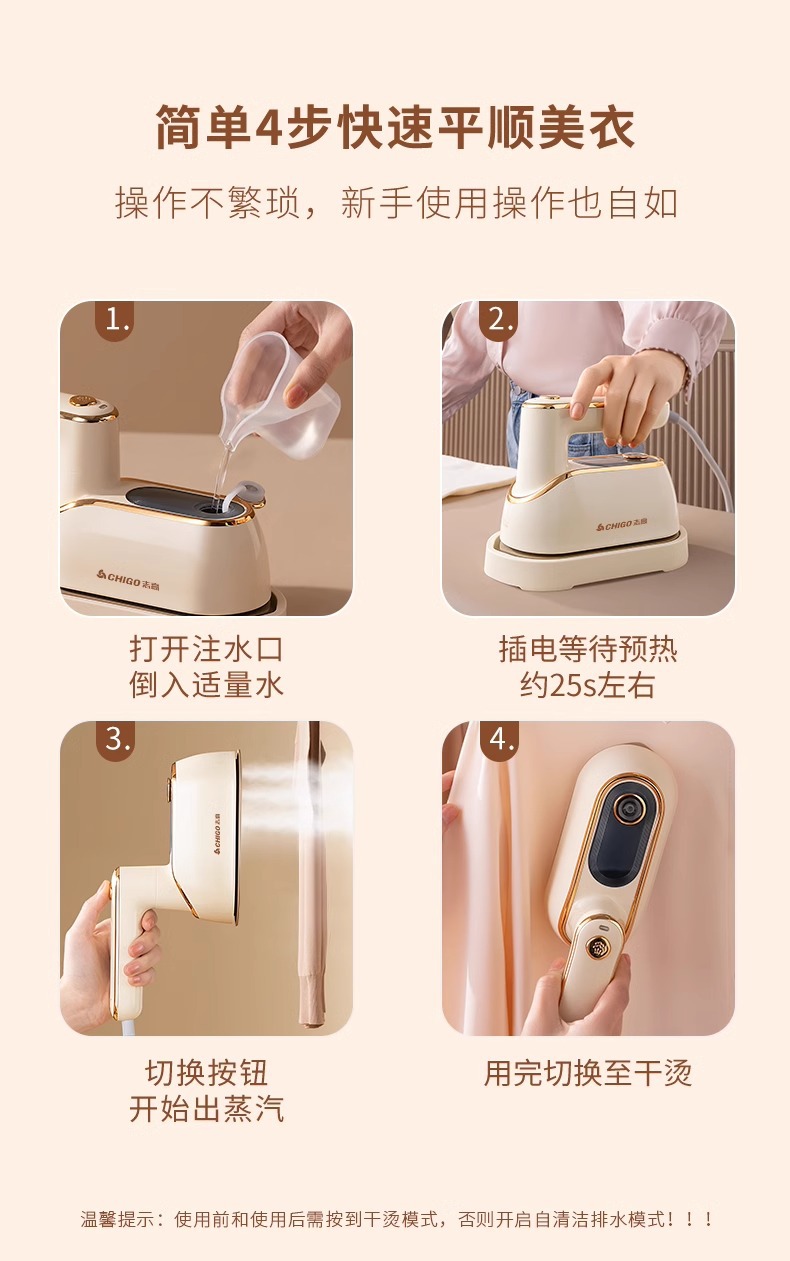 简单4步快速平顺美衣

操作不繁琐，新手使用操作也自如

1.

CHIGO 志高

打开注水口
倒入适量水

2.

CHIGO 志高

插电等待预热
约25s左右

3.

CHIGO 志高

切换按钮
开始出蒸汽

4.

用完切换至干烫

温馨提示：使用前和使用后需按到干烫模式，否则开启自清洁排水模式！！！