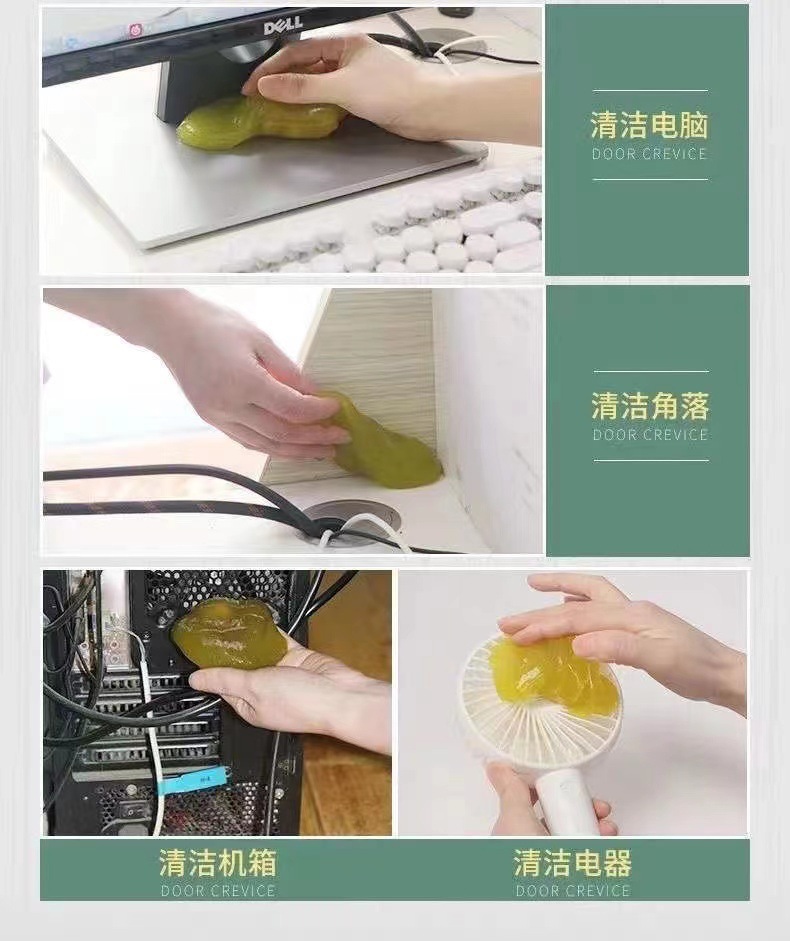 DELL

清洁电脑
DOOR CREVICE

清洁角落
DOOR CREVICE

清洁机箱
DOOR CREVICE

清洁电器
DOOR CREVICE