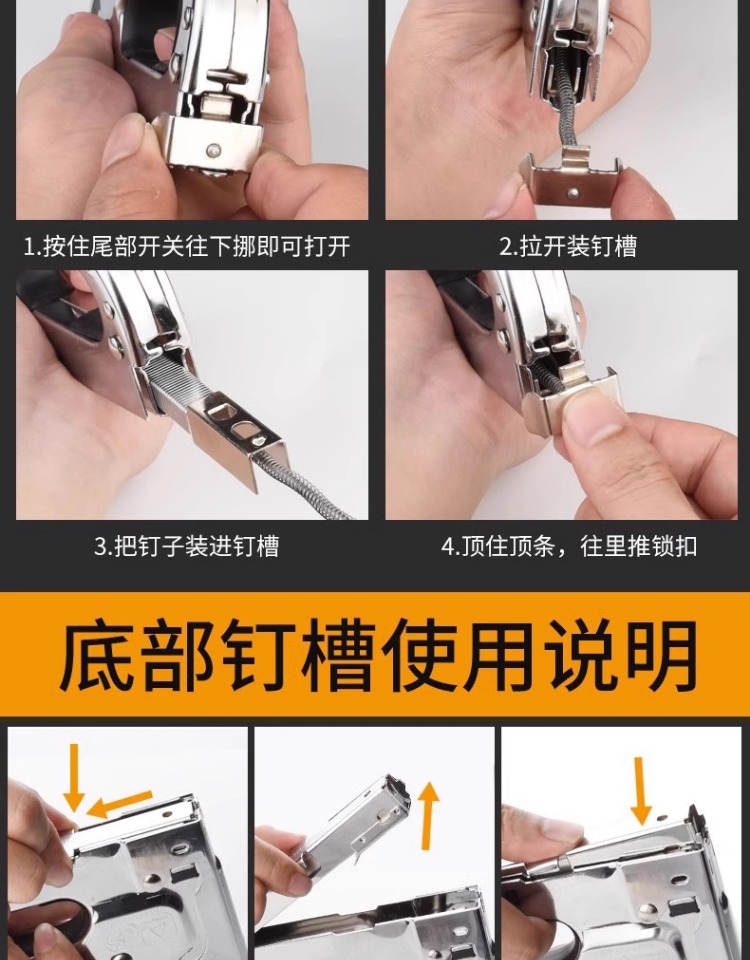 1.按住尾部开关往下挪即可打开

2.拉开装钉槽

3.把钉子装进钉槽

4.顶住顶条，往里推锁扣

底部钉槽使用说明