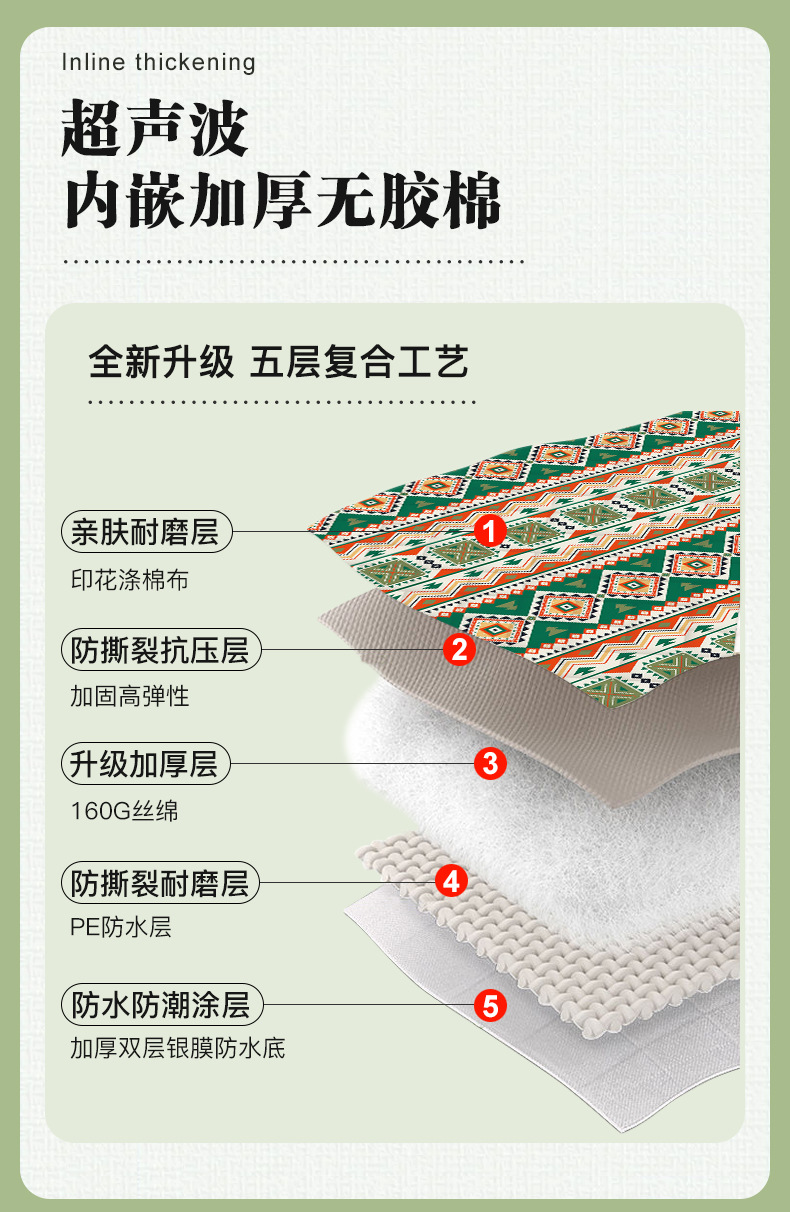 Inline thickening

超声波
内嵌加厚无胶棉

全新升级 五层复合工艺

亲肤耐磨层
印花涤棉布

1

防撕裂抗压层
加固高弹性

2

升级加厚层
160G丝绵

3

防撕裂耐磨层
PE防水层

4

防水防潮涂层
加厚双层银膜防水底

5