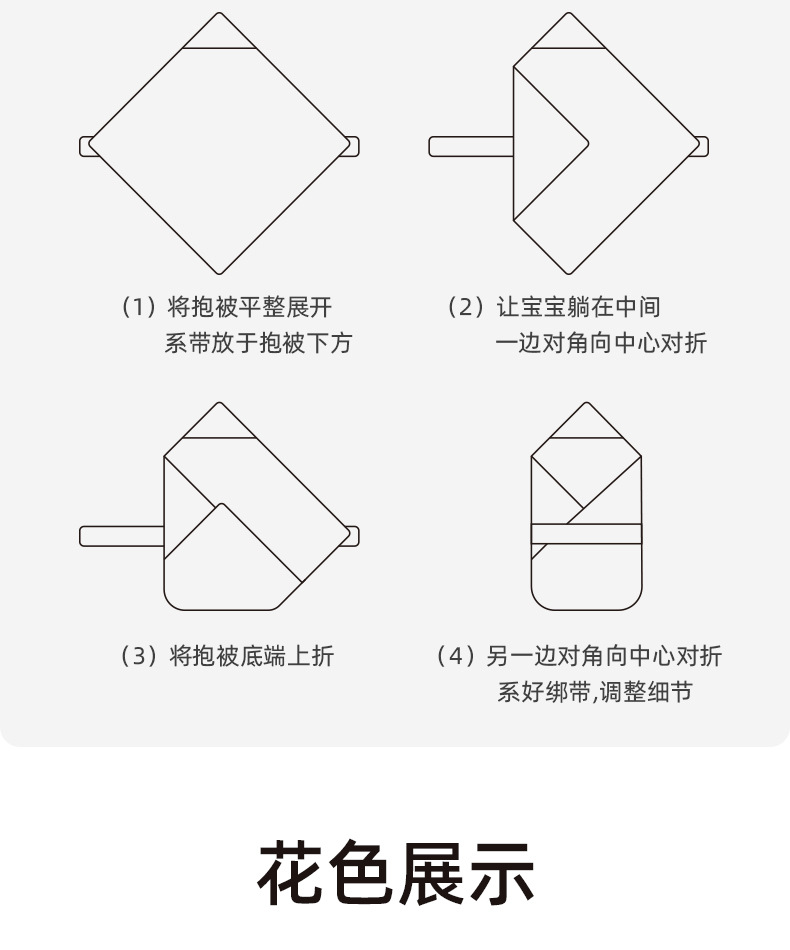 （1）将抱被平整展开
系带放于抱被下方

（2）让宝宝躺在中间
一边对角向中心对折

（3）将抱被底端上折

（4）另一边对角向中心对折
系好绑带,调整细节

花色展示