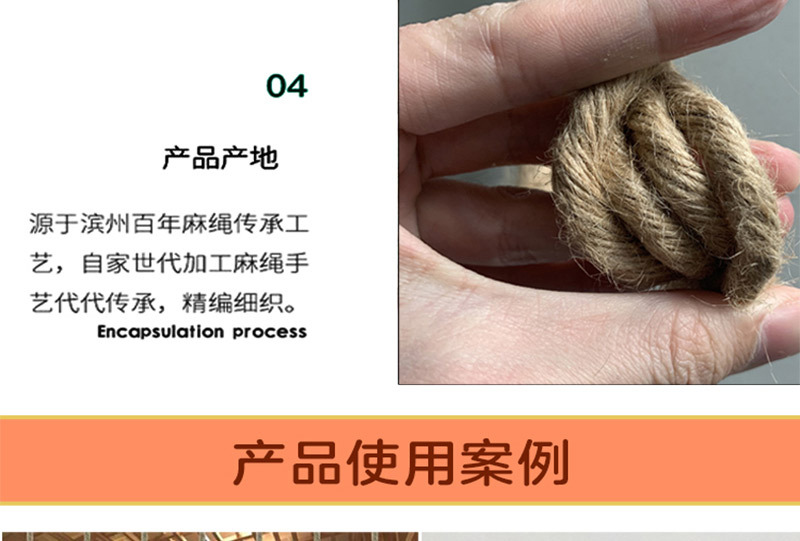 04

产品产地

源于滨州百年麻绳传承工艺，自家世代加工麻绳手艺代代传承，精编细织。

Encapsulation process

产品使用案例