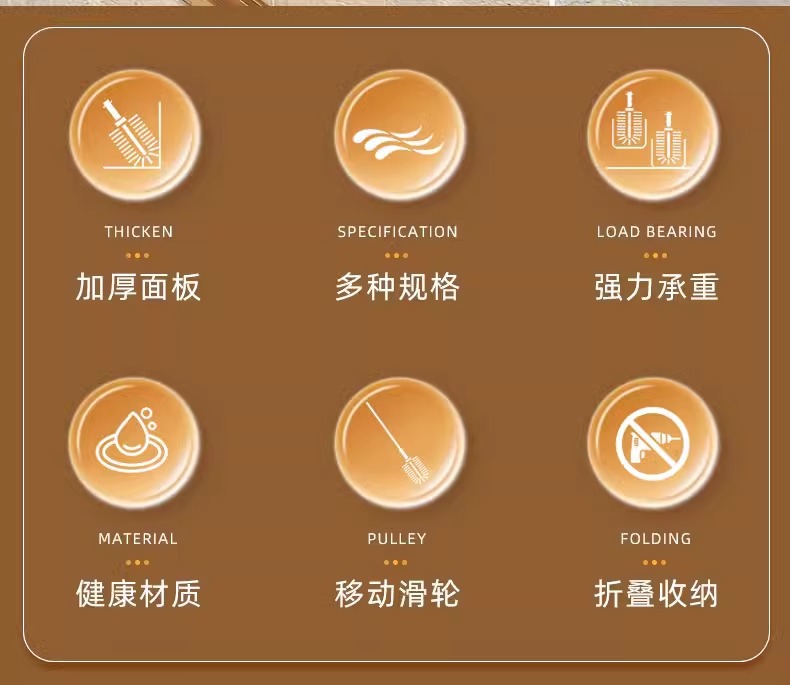 THICKEN
加厚面板

SPECIFICATION
多种规格

LOAD BEARING
强力承重

MATERIAL
健康材质

PULLEY
移动滑轮

FOLDING
折叠收纳