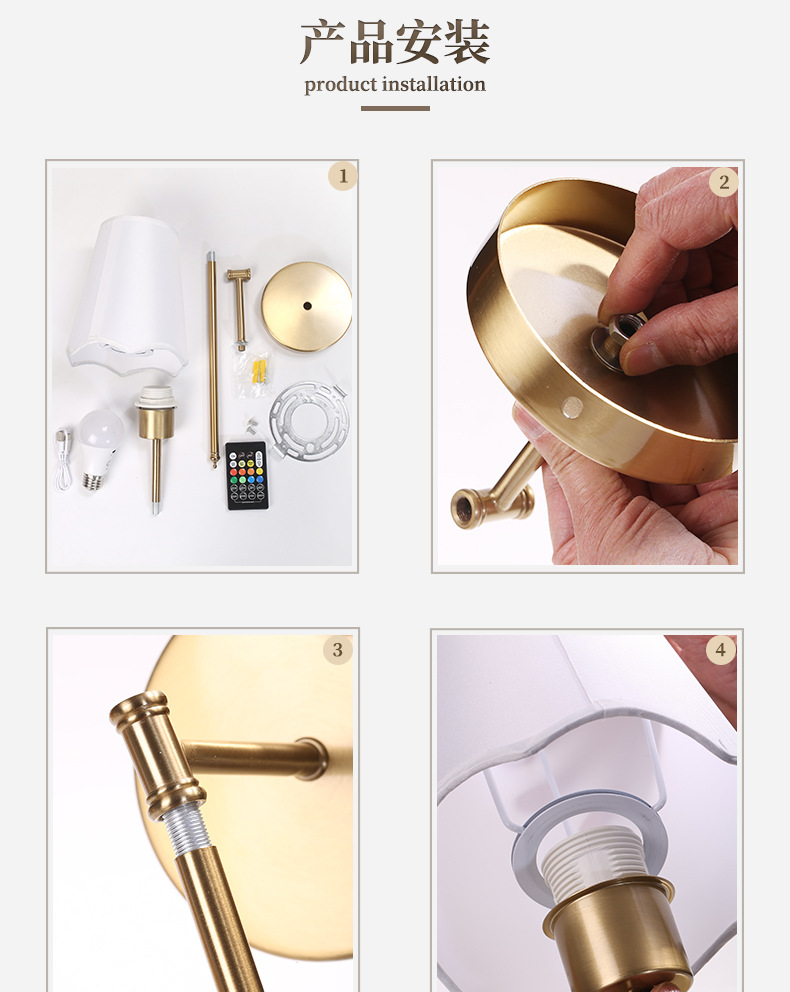 产品安装
product installation

1

2

3

4