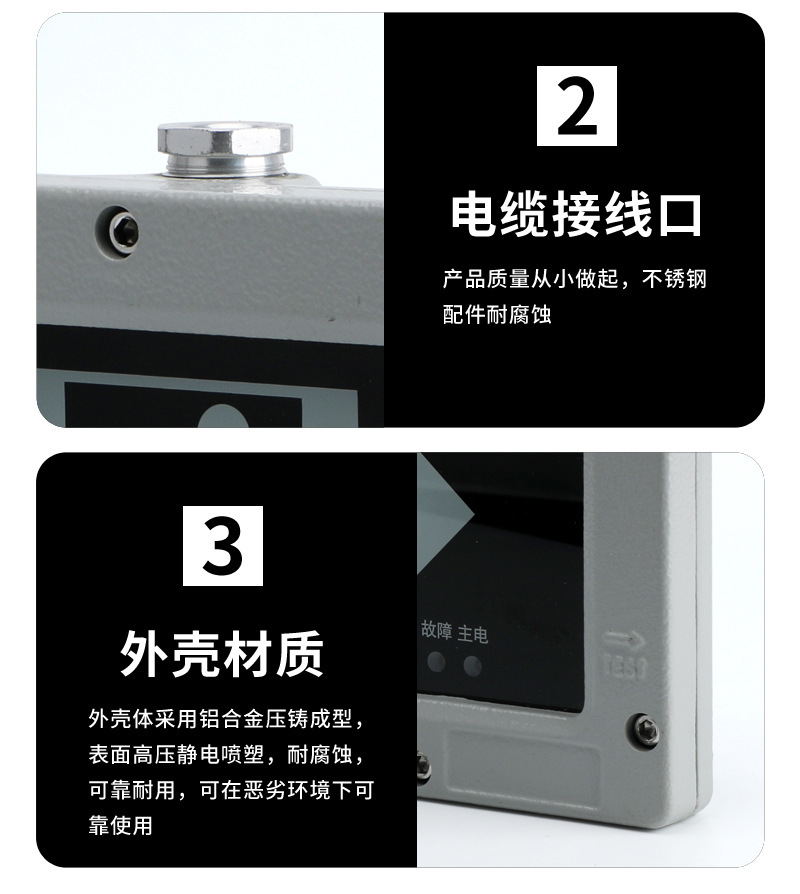 2

电缆接线口

产品质量从小做起，不锈钢配件耐腐蚀

3

外壳材质

外壳体采用铝合金压铸成型，表面高压静电喷塑，耐腐蚀，可靠耐用，可在恶劣环境下可靠使用

故障 主电

TEST