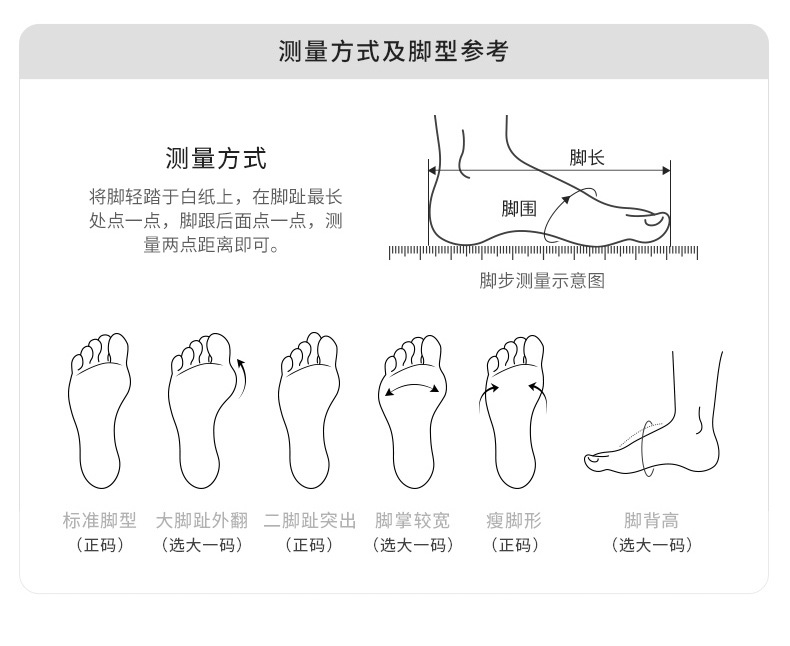 测量方式及脚型参考

测量方式

将脚轻踏于白纸上，在脚趾最长处点一点，脚跟后面点一点，测量两点距离即可。

脚长

脚围

脚步测量示意图

标准脚型
（正码）

大脚趾外翻
（选大一码）

二脚趾突出
（正码）

脚掌较宽
（选大一码）

瘦脚形
（正码）

脚背高
（选大一码）