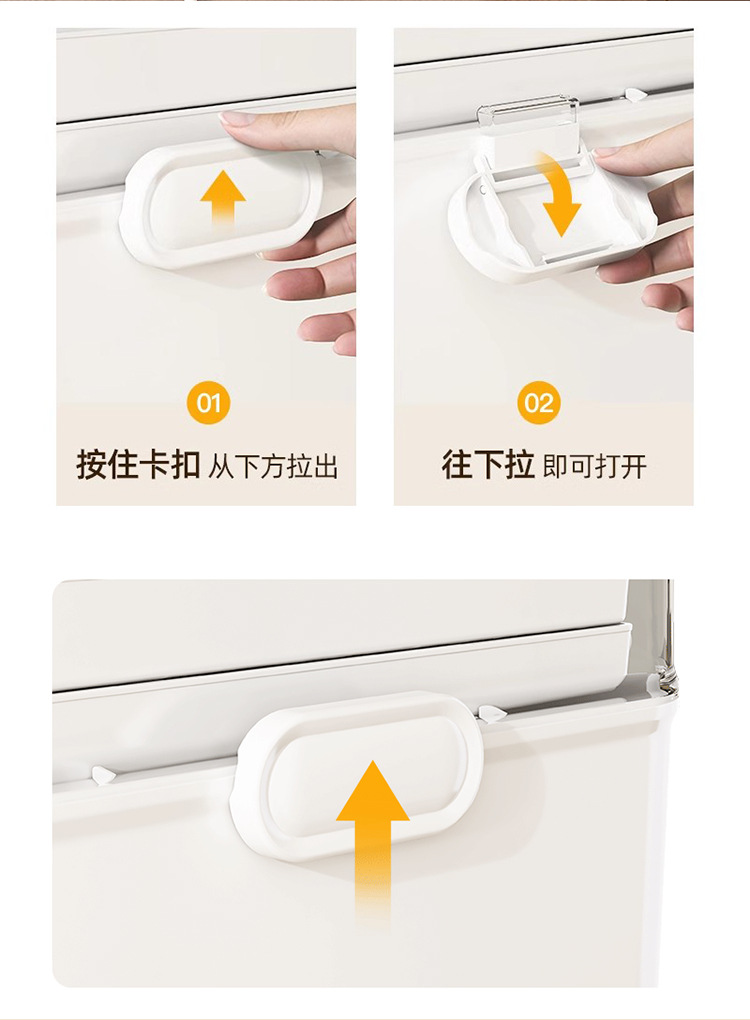 01

按住卡扣 从下方拉出

02

往下拉 即可打开