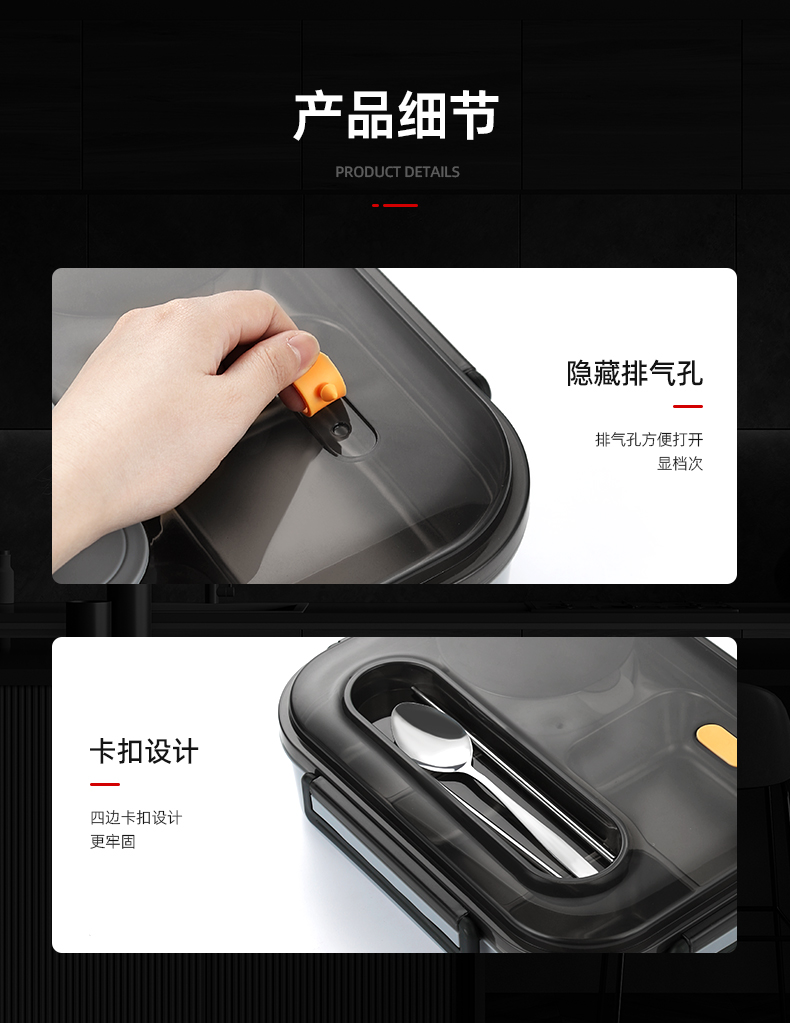 产品细节

PRODUCT DETAILS

隐藏排气孔

排气孔方便打开
显档次

卡扣设计

四边卡扣设计
更牢固