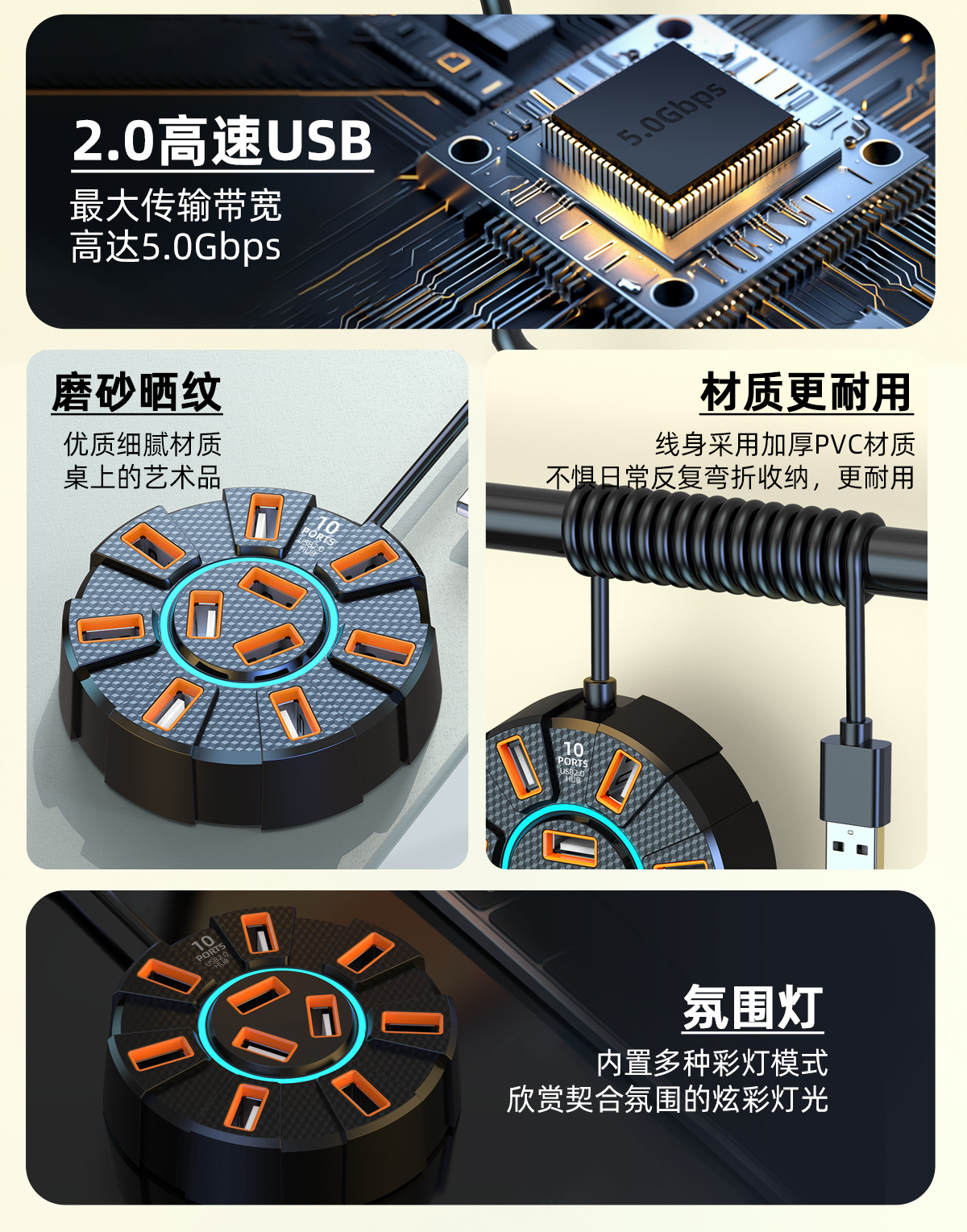 2.0高速USB

最大传输带宽
高达5.0Gbps

5.0Gbps

磨砂晒纹

优质细腻材质
桌上的艺术品

10
PORTS
USB2.0
HUB

材质更耐用

线身采用加厚PVC材质
不惧日常反复弯折收纳，更耐用

10
PORTS
USB2.0
HUB

10
PORTS
USB2.0
HUB

氛围灯

内置多种彩灯模式
欣赏契合氛围的炫彩灯光