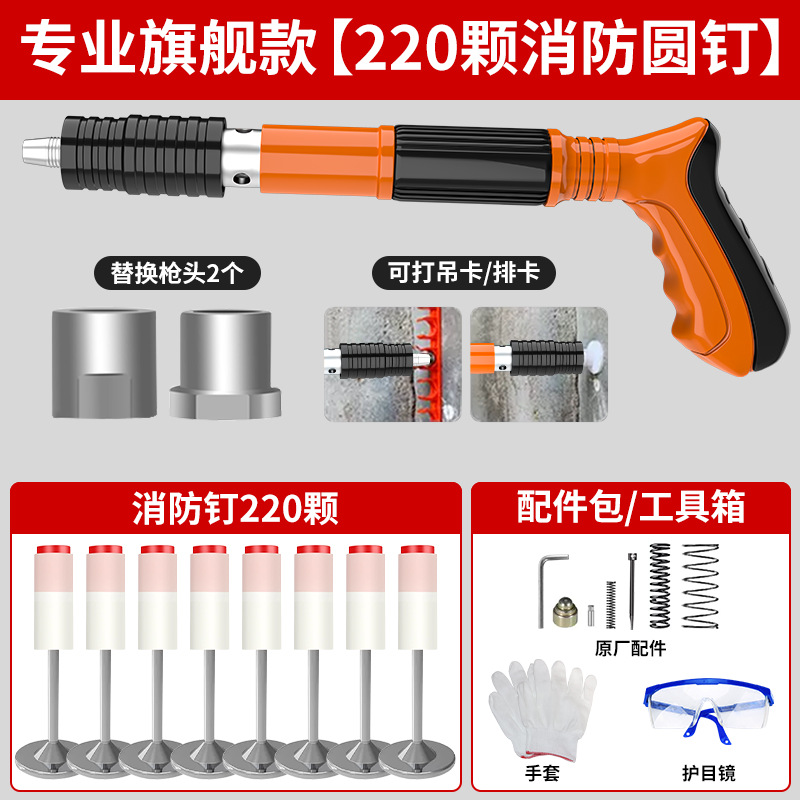 专业旗舰款【220颗消防圆钉】

替换枪头2个

可打吊卡/排卡

消防钉220颗

配件包/工具箱

原厂配件

手套

护目镜