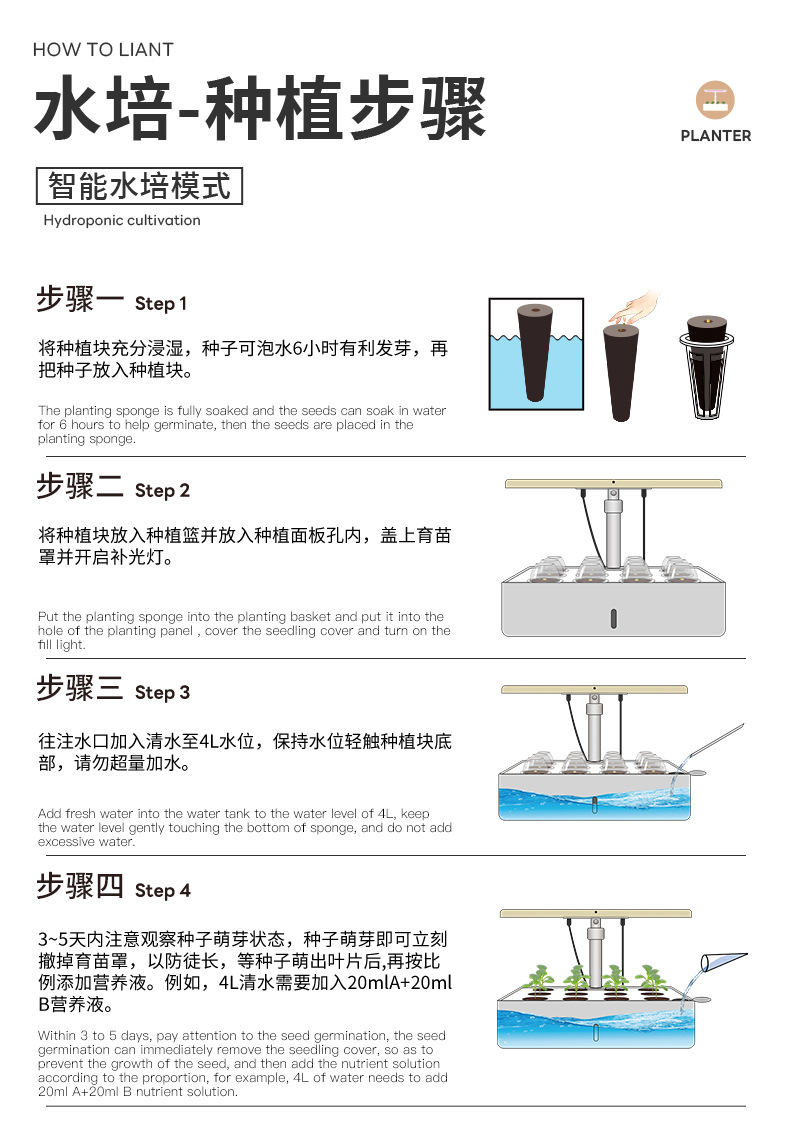 HOW TO LIANT

水培-种植步骤

PLANTER

智能水培模式

Hydroponic cultivation

步骤一 Step 1

将种植块充分浸湿，种子可泡水6小时有利发芽，再把种子放入种植块。

The planting sponge is fully soaked and the seeds can soak in water for 6 hours to help germinate, then the seeds are placed in the planting sponge.

步骤二 Step 2

将种植块放入种植篮并放入种植面板孔内，盖上育苗罩并开启补光灯。

Put the planting sponge into the planting basket and put it into the hole of the planting panel , cover the seedling cover and turn on the fill light.

步骤三 Step 3

往注水口加入清水至4L水位，保持水位轻触种植块底部，请勿超量加水。

Add fresh water into the water tank to the water level of 4L, keep the water level gently touching the bottom of sponge, and do not add excessive water.

步骤四 Step 4

3~5天内注意观察种子萌芽状态，种子萌芽即可立刻撤掉育苗罩，以防徒长，等种子萌出叶片后,再按比例添加营养液。例如，4L清水需要加入20mlA+20ml B营养液。

Within 3 to 5 days, pay attention to the seed germination, the seed germination can immediately remove the seedling cover, so as to prevent the growth of the seed, and then add the nutrient solution according to the proportion, for example, 4L of water needs to add 20ml A+20ml B nutrient solution.