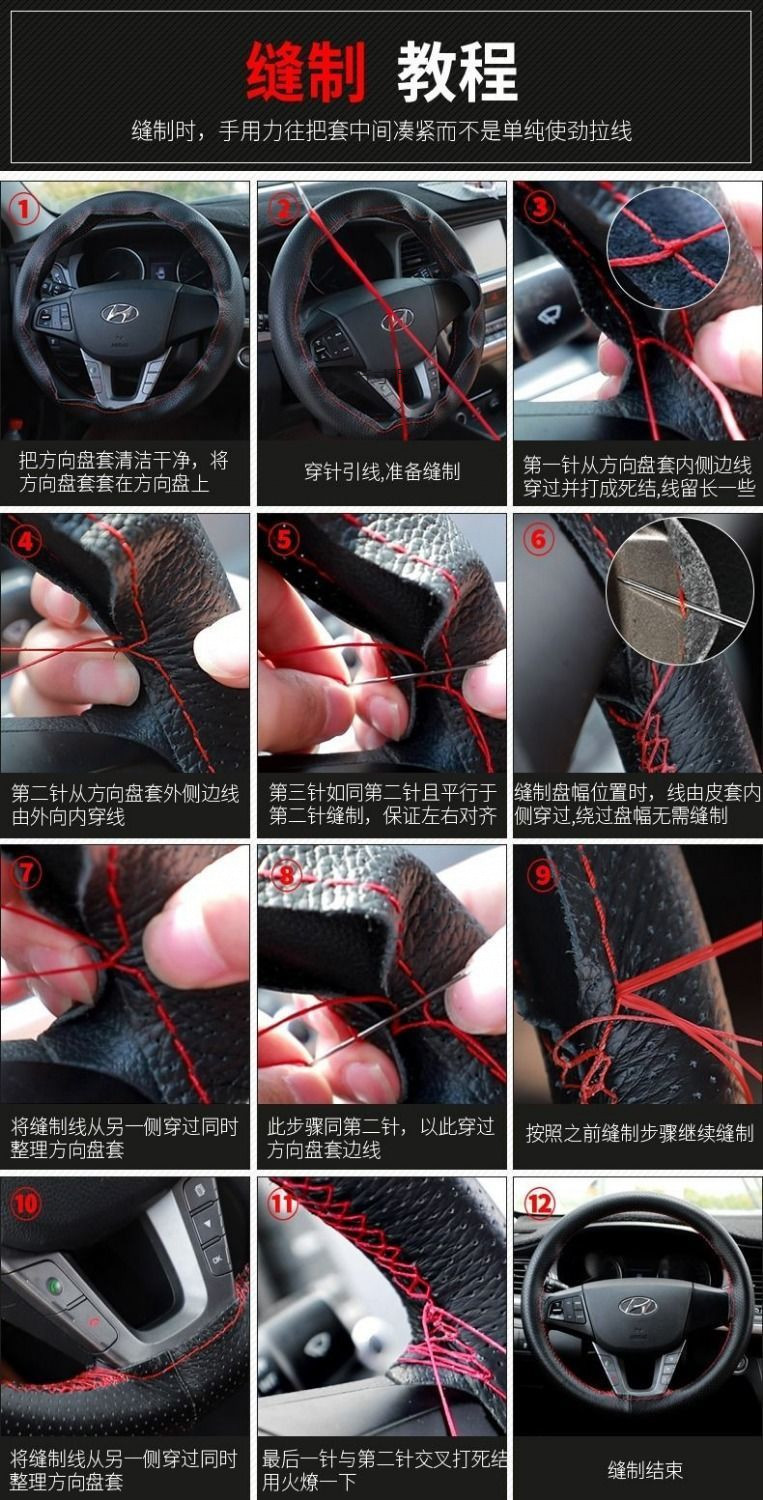 缝制 教程

缝制时，手用力往把套中间凑紧而不是单纯使劲拉线

1
把方向盘套清洁干净，将方向盘套套在方向盘上

2
穿针引线,准备缝制

3
第一针从方向盘套内侧边线穿过并打成死结,线留长一些

4
第二针从方向盘套外侧边线由外向内穿线

5
第三针如同第二针且平行于第二针缝制，保证左右对齐

6
缝制盘幅位置时，线由皮套内侧穿过,绕过盘幅无需缝制

7
将缝制线从另一侧穿过同时整理方向盘套

8
此步骤同第二针，以此穿过方向盘套边线

9
按照之前缝制步骤继续缝制

10
将缝制线从另一侧穿过同时整理方向盘套

11
最后一针与第二针交叉打死结用火燎一下

12
缝制结束