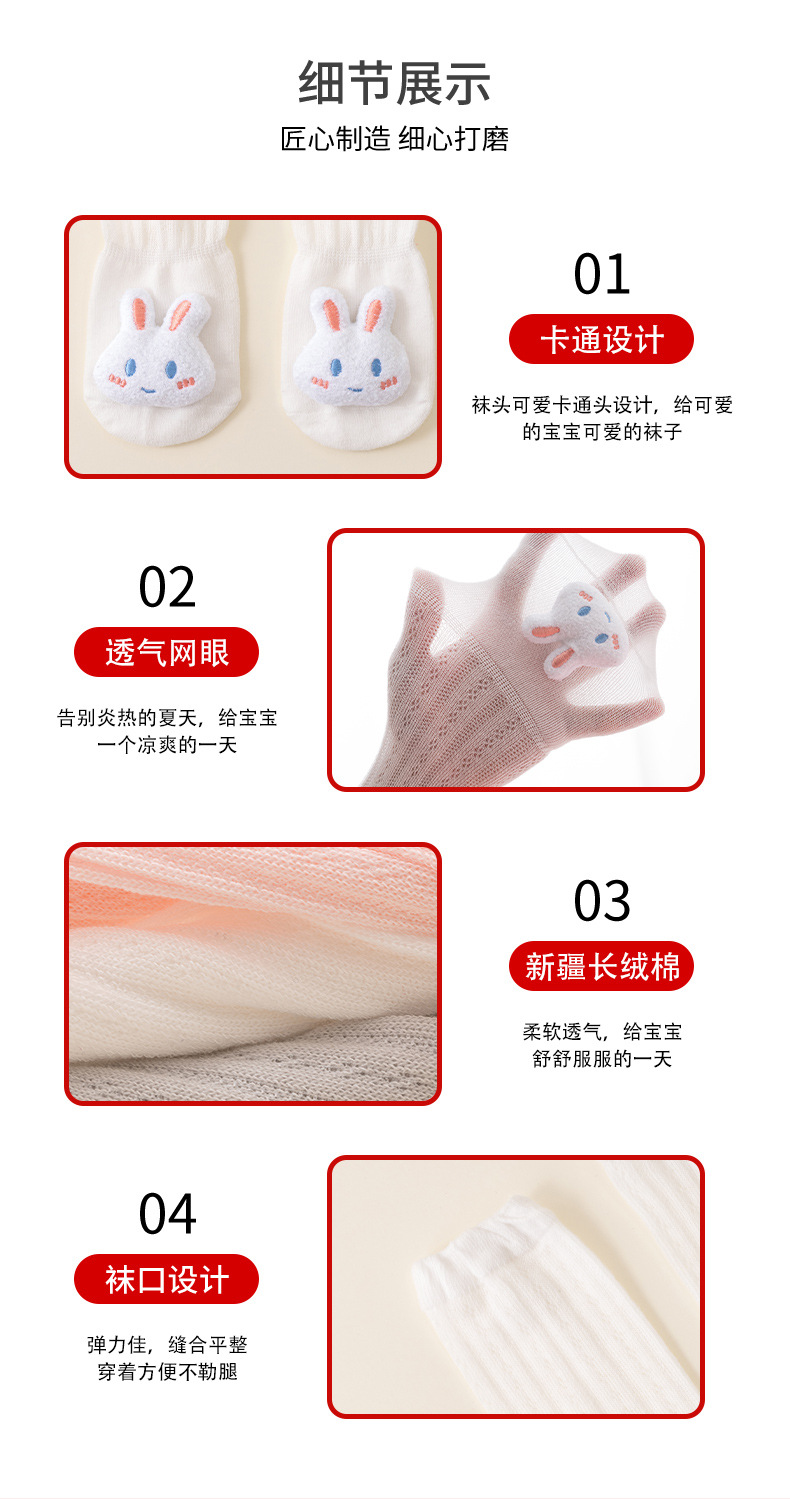 细节展示

匠心制造 细心打磨

01

卡通设计

袜头可爱卡通头设计，给可爱的宝宝可爱的袜子

02

透气网眼

告别炎热的夏天，给宝宝一个凉爽的一天

03

新疆长绒棉

柔软透气，给宝宝舒舒服服的一天

04

袜口设计

弹力佳，缝合平整穿着方便不勒腿