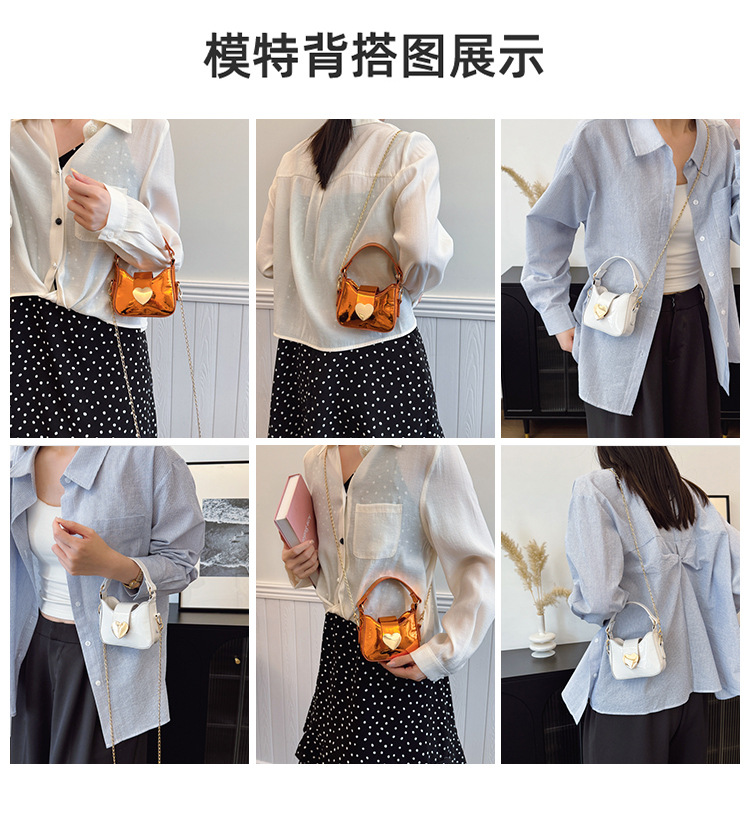 模特背搭图展示