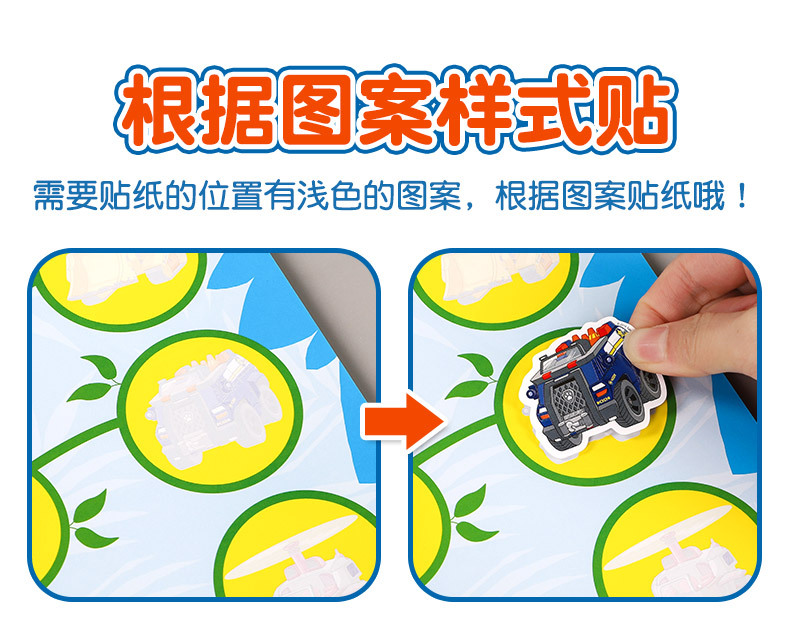 根据图案样式贴

需要贴纸的位置有浅色的图案，根据图案贴纸哦！