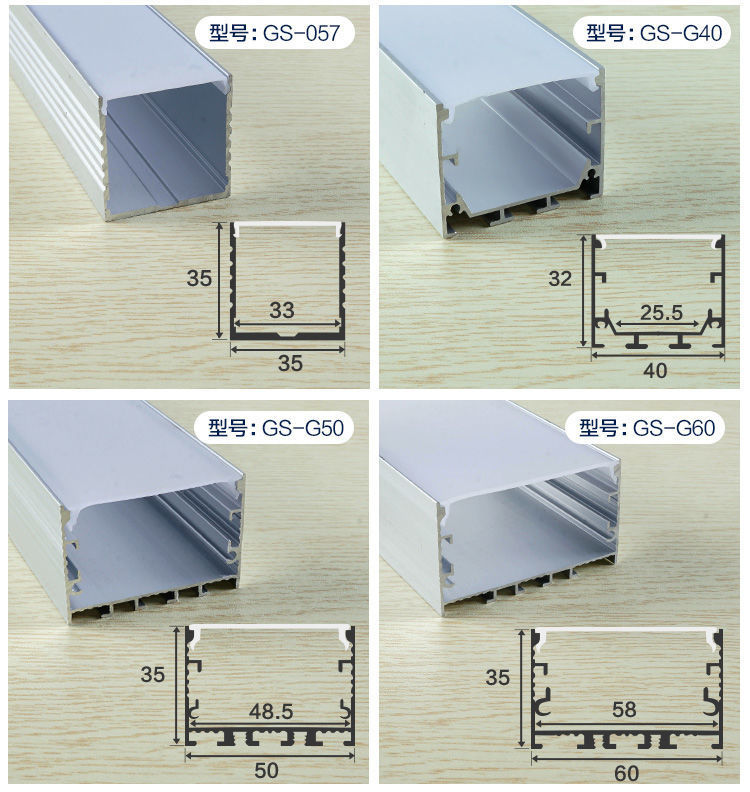 型号：GS-057

35

33

35

型号：GS-G40

32

25.5

40

型号：GS-G50

35

48.5

50

型号：GS-G60

35

58

60