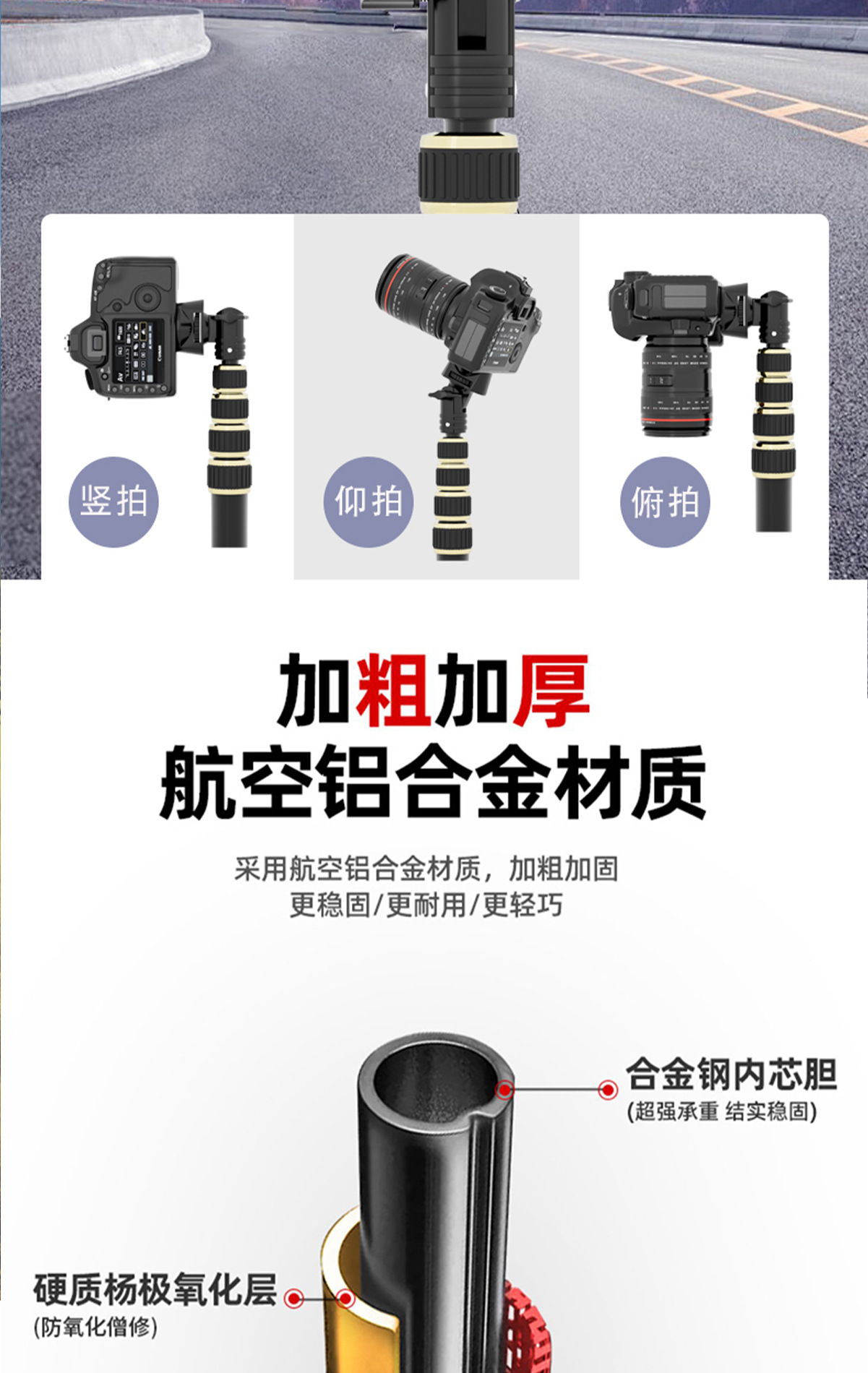 竖拍

仰拍

俯拍

加粗加厚
航空铝合金材质

采用航空铝合金材质，加粗加固
更稳固/更耐用/更轻巧

合金钢内芯胆
(超强承重 结实稳固)

硬质杨极氧化层
(防氧化僧修)