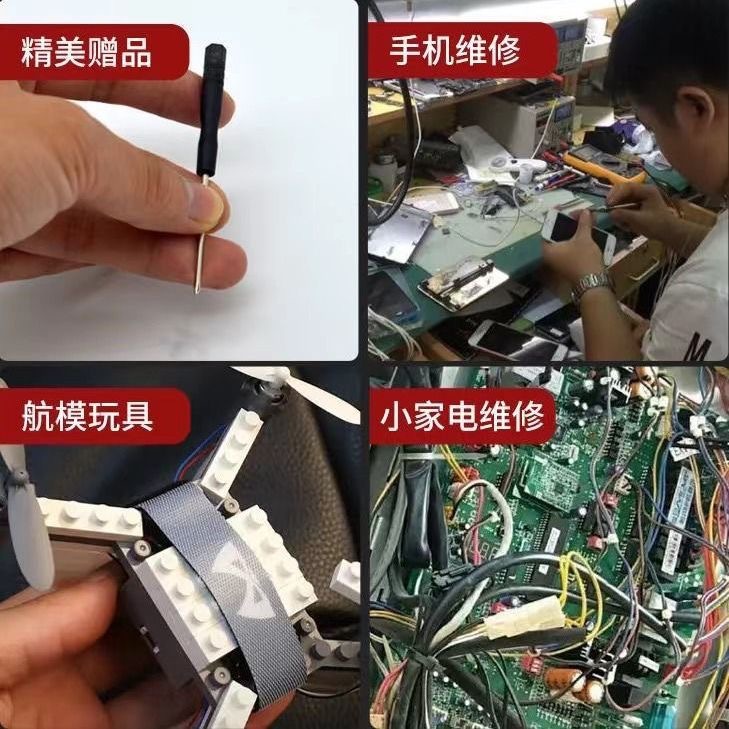 精美赠品

手机维修

航模玩具

小家电维修