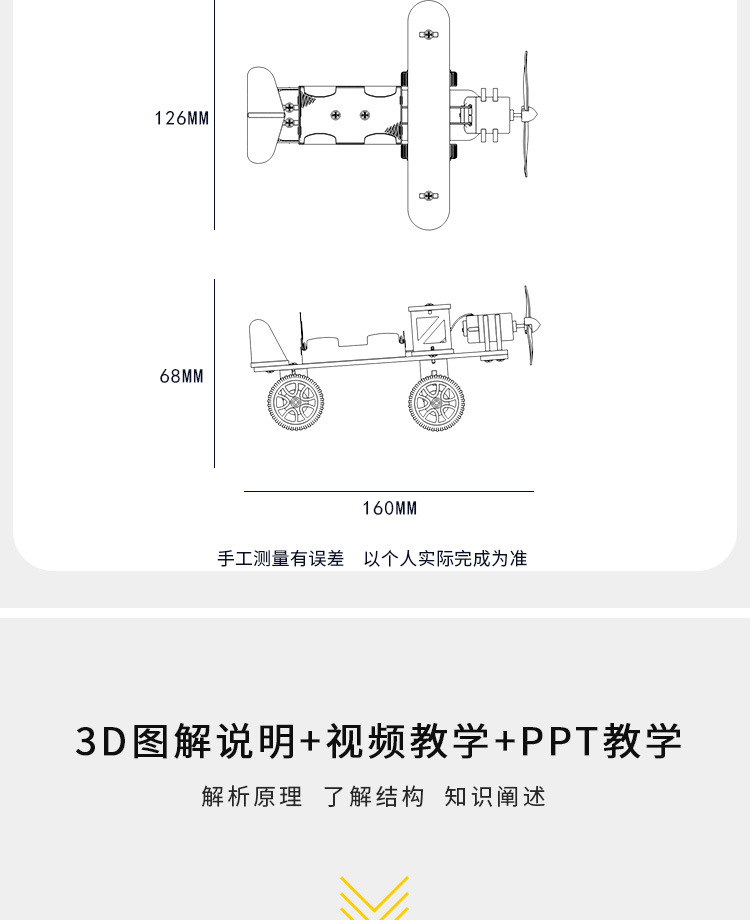 126MM

68MM

160MM

手工测量有误差　以个人实际完成为准

3D图解说明+视频教学+PPT教学

解析原理　了解结构　知识阐述