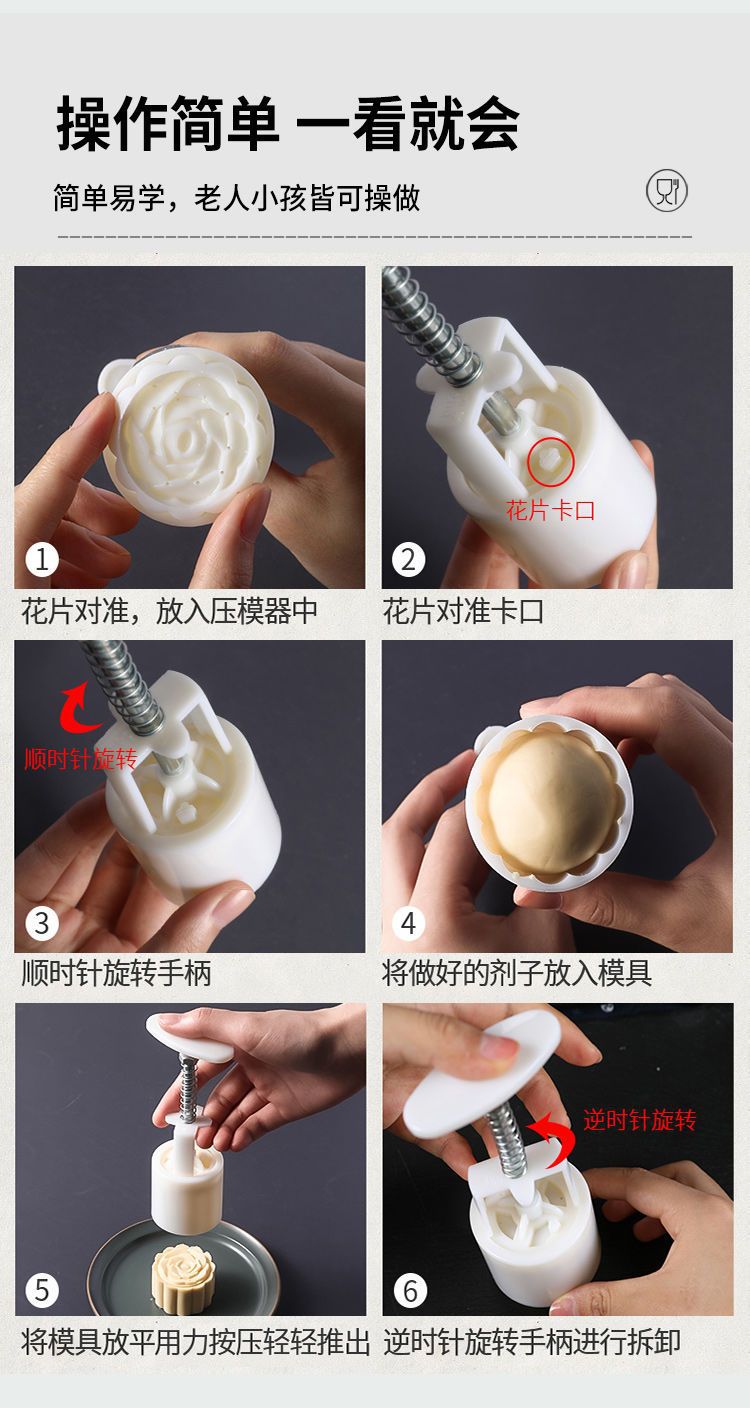 操作简单 一看就会

简单易学，老人小孩皆可操做

1
花片对准，放入压模器中

花片卡口
2
花片对准卡口

顺时针旋转
3
顺时针旋转手柄

4
将做好的剂子放入模具

5
将模具放平用力按压轻轻推出

逆时针旋转
6
逆时针旋转手柄进行拆卸