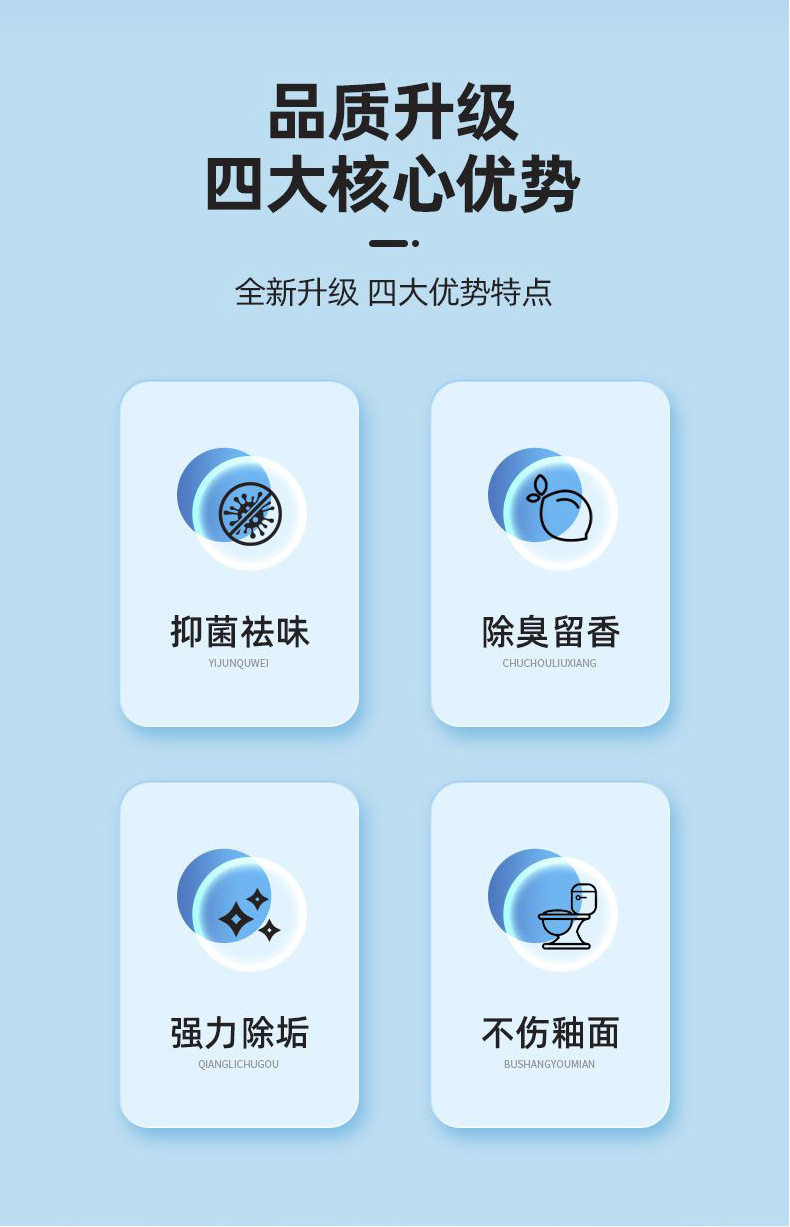 品质升级
四大核心优势

全新升级 四大优势特点

抑菌祛味
YIJUNQUWEI

除臭留香
CHUCHOULIUXIANG

强力除垢
QIANGLICHUGOU

不伤釉面
BUSHANGYOUMIAN