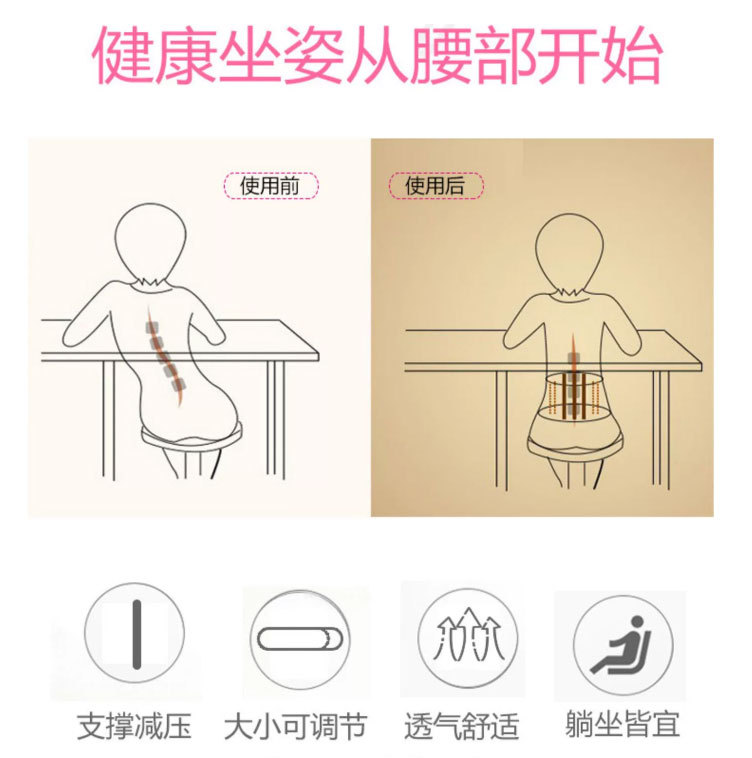 健康坐姿从腰部开始

使用前

使用后

支撑减压

大小可调节

透气舒适

躺坐皆宜