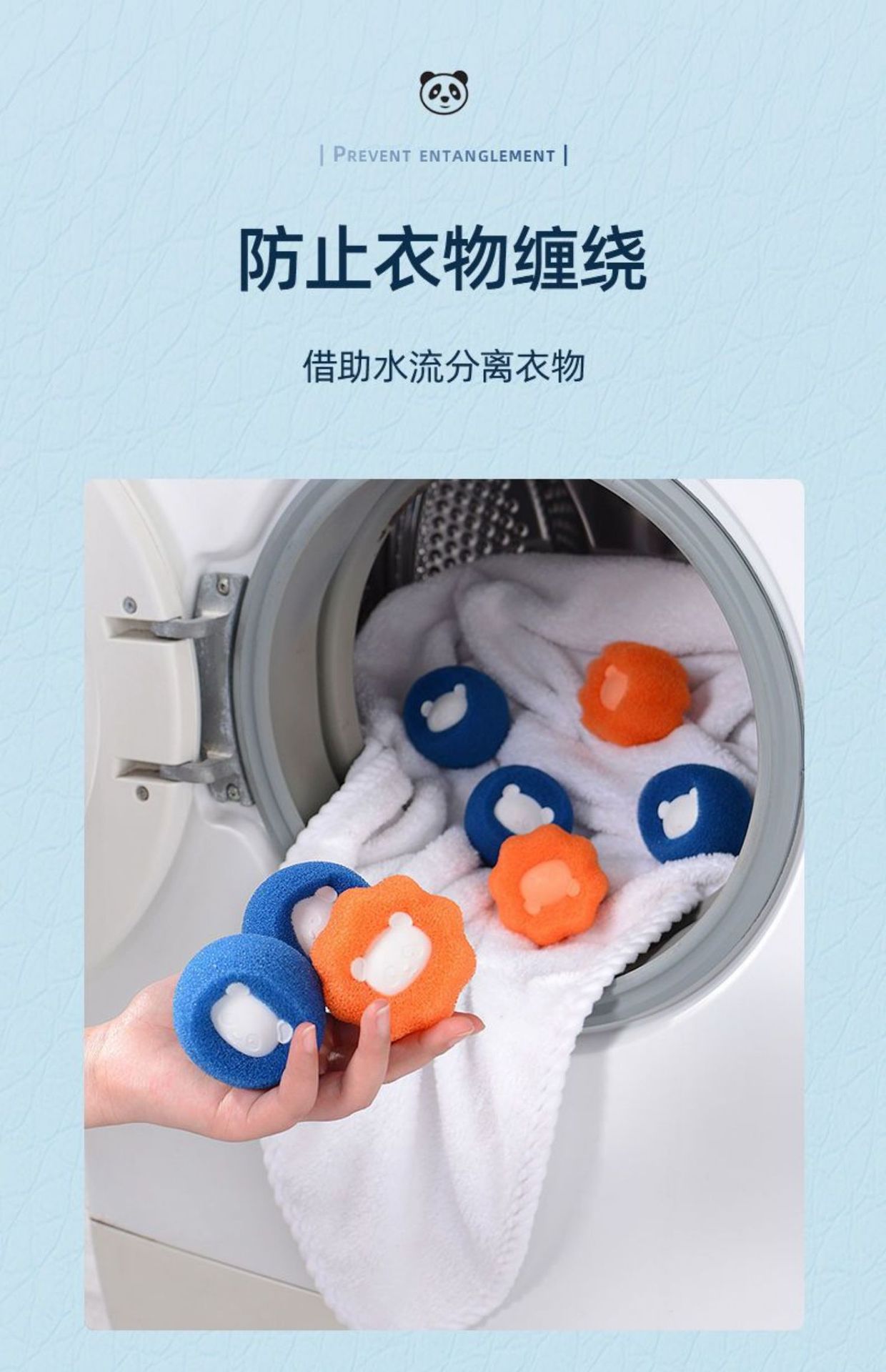 | PREVENT ENTANGLEMENT |

防止衣物缠绕

借助水流分离衣物