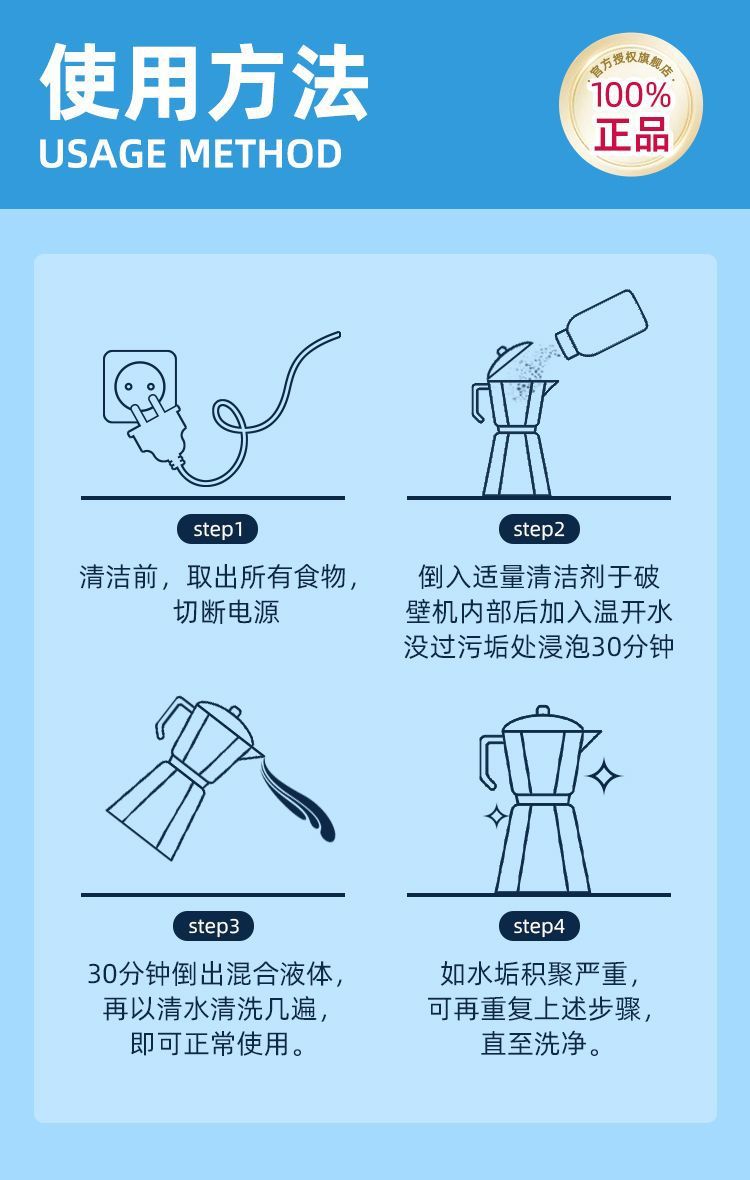 使用方法
USAGE METHOD

官方授权旗舰店
100%
正品

step1
清洁前，取出所有食物，切断电源

step2
倒入适量清洁剂于破壁机内部后加入温开水没过污垢处浸泡30分钟

step3
30分钟倒出混合液体，再以清水清洗几遍，即可正常使用。

step4
如水垢积聚严重，可再重复上述步骤，直至洗净。