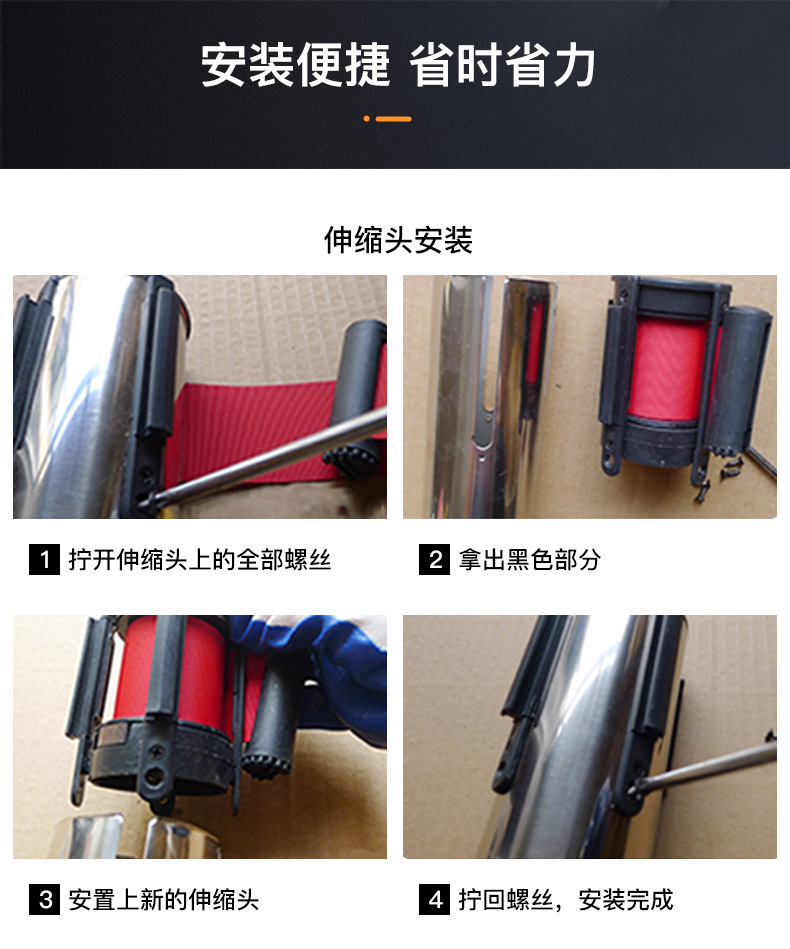 安装便捷 省时省力

伸缩头安装

1 拧开伸缩头上的全部螺丝

2 拿出黑色部分

3 安置上新的伸缩头

4 拧回螺丝，安装完成