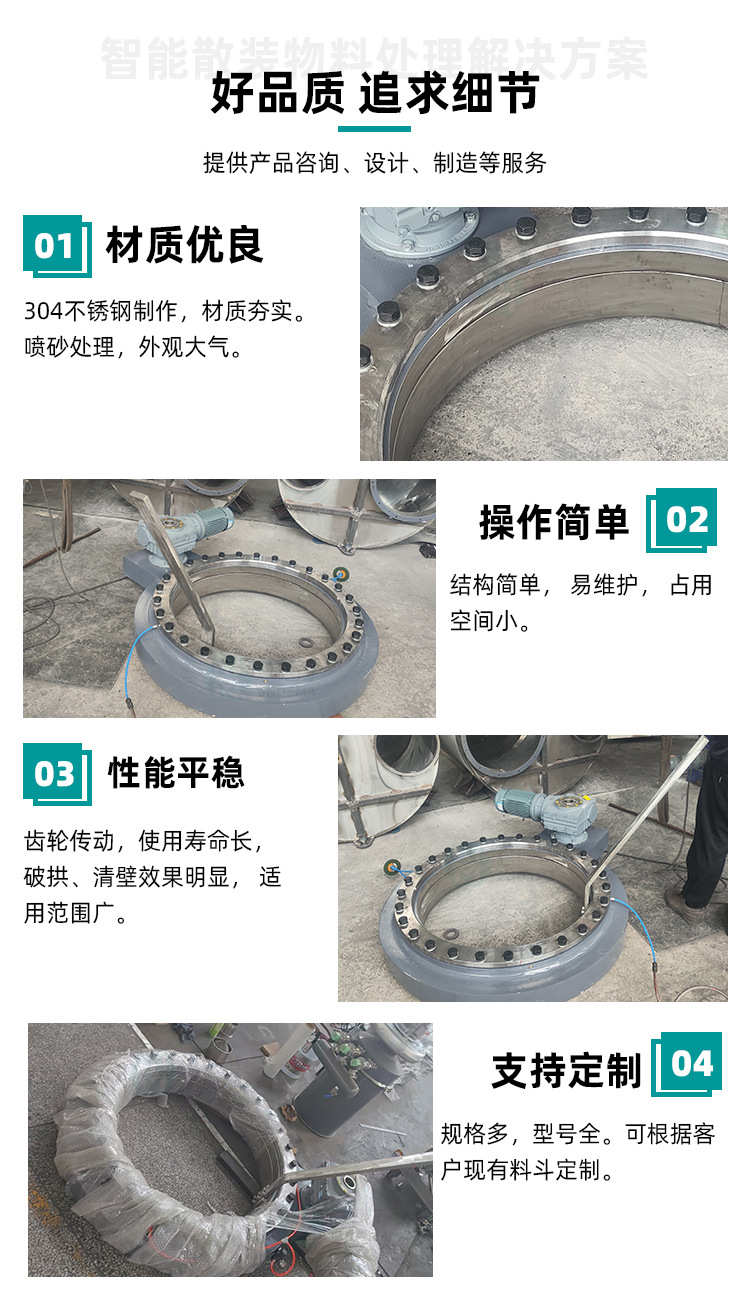 智能散装物料处理解决方案

好品质 追求细节

提供产品咨询、设计、制造等服务

01 材质优良

304不锈钢制作，材质夯实。喷砂处理，外观大气。

操作简单 02

结构简单， 易维护， 占用空间小。

03 性能平稳

齿轮传动，使用寿命长，破拱、清壁效果明显， 适用范围广。

支持定制 04

规格多，型号全。可根据客户现有料斗定制。