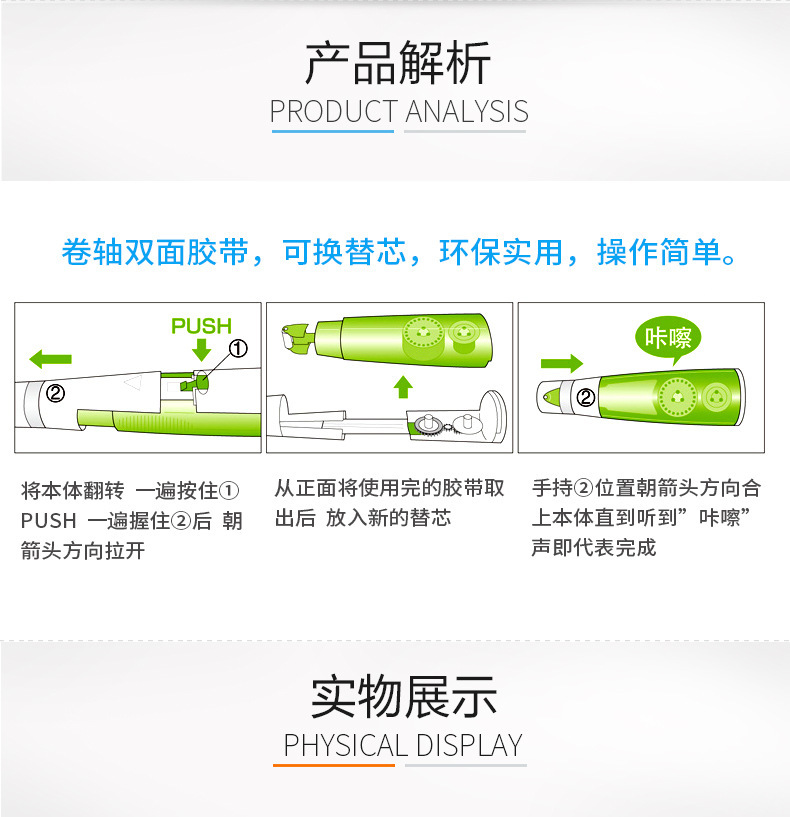 产品解析
PRODUCT ANALYSIS

卷轴双面胶带，可换替芯，环保实用，操作简单。

PUSH
①
②

咔嚓
②

将本体翻转 一遍按住① PUSH 一遍握住②后 朝箭头方向拉开

从正面将使用完的胶带取出后 放入新的替芯

手持②位置朝箭头方向合上本体直到听到”咔嚓”声即代表完成

实物展示
PHYSICAL DISPLAY