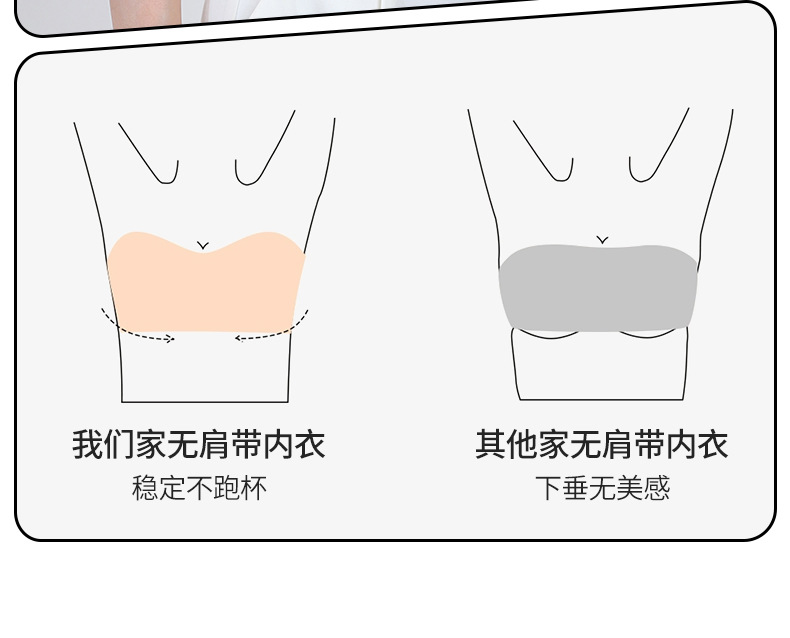 我们家无肩带内衣
稳定不跑杯

其他家无肩带内衣
下垂无美感