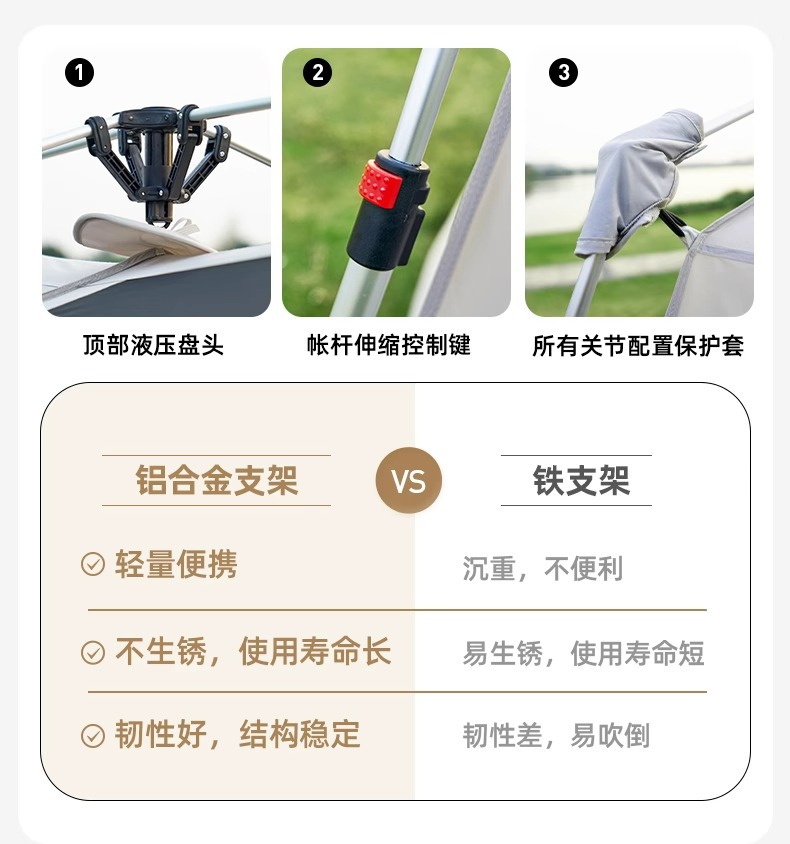 1
顶部液压盘头

2
帐杆伸缩控制键

3
所有关节配置保护套

| 铝合金支架 | VS | 铁支架 |
|---|---|---|
| 轻量便携 | | 沉重，不便利 |
| 不生锈，使用寿命长 | | 易生锈，使用寿命短 |
| 韧性好，结构稳定 | | 韧性差，易吹倒 |