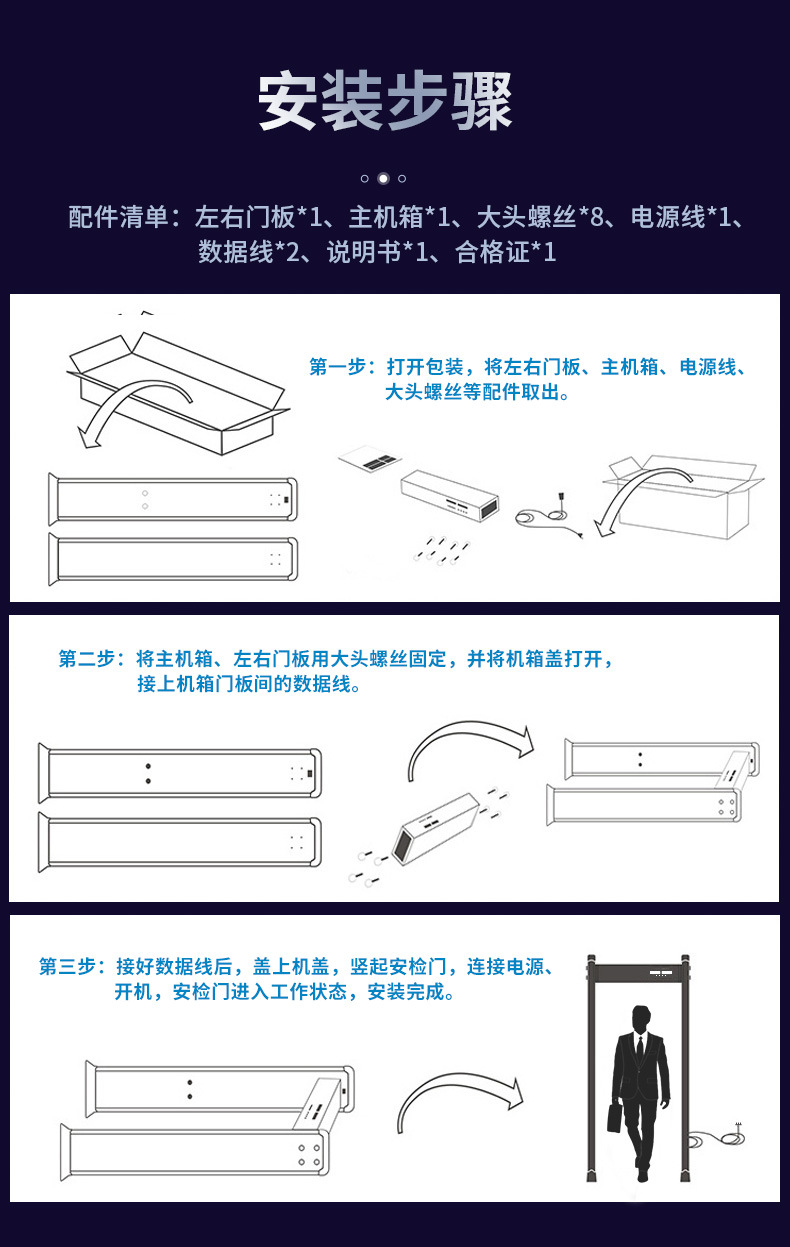 安装步骤

配件清单：左右门板*1、主机箱*1、大头螺丝*8、电源线*1、数据线*2、说明书*1、合格证*1

第一步：打开包装，将左右门板、主机箱、电源线、大头螺丝等配件取出。

第二步：将主机箱、左右门板用大头螺丝固定，并将机箱盖打开，接上机箱门板间的数据线。

第三步：接好数据线后，盖上机盖，竖起安检门，连接电源、开机，安检门进入工作状态，安装完成。