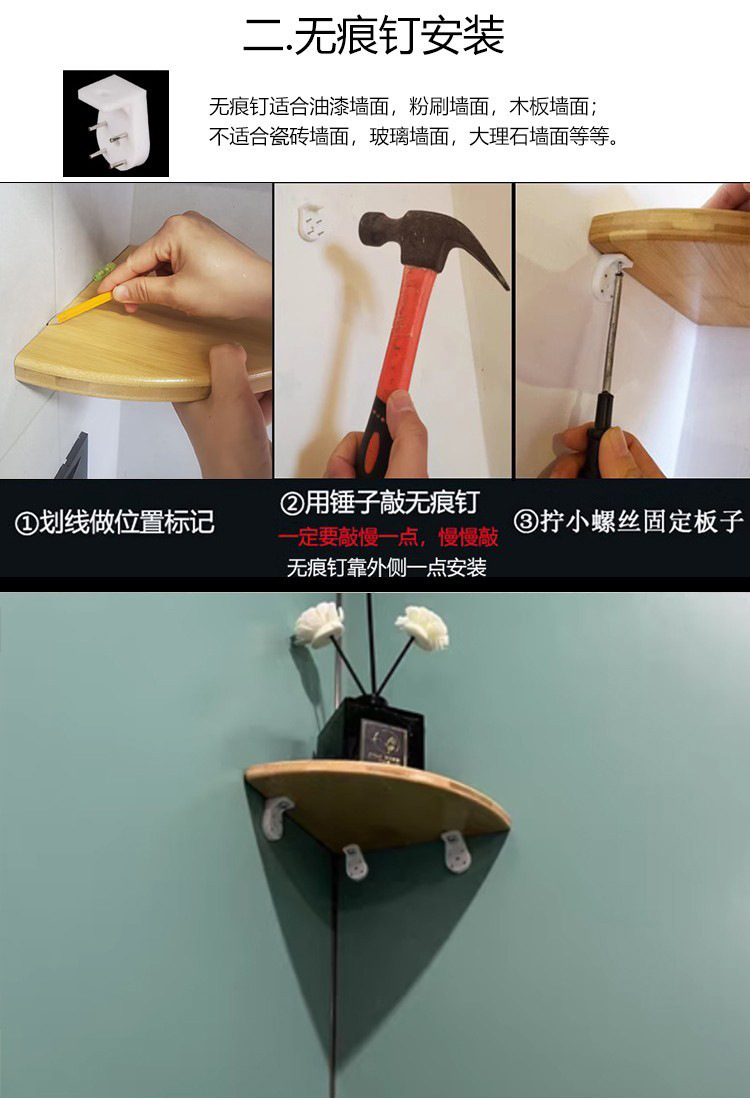 二.无痕钉安装

无痕钉适合油漆墙面，粉刷墙面，木板墙面；
不适合瓷砖墙面，玻璃墙面，大理石墙面等等。

①划线做位置标记

②用锤子敲无痕钉
一定要敲慢一点，慢慢敲
无痕钉靠外侧一点安装

③拧小螺丝固定板子