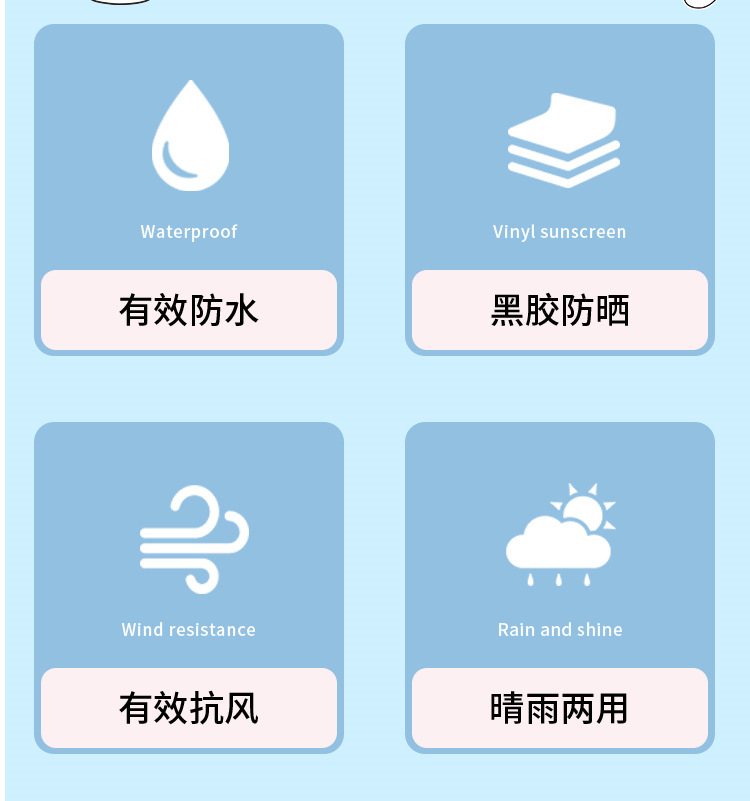 Waterproof

有效防水

Vinyl sunscreen

黑胶防晒

Wind resistance

有效抗风

Rain and shine

晴雨两用